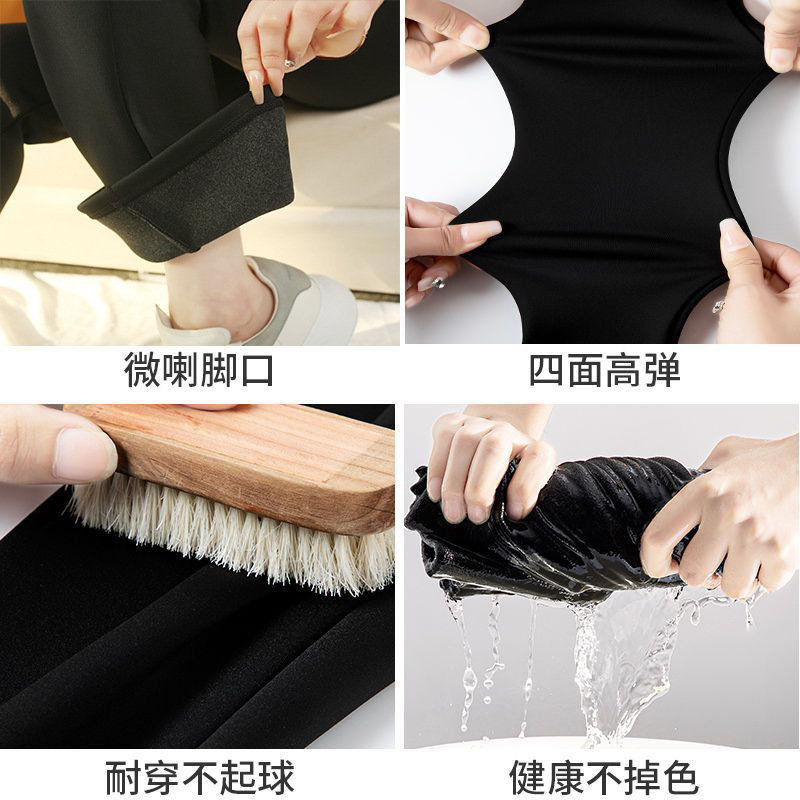 微喇脚口

四面高弹

耐穿不起球

健康不掉色