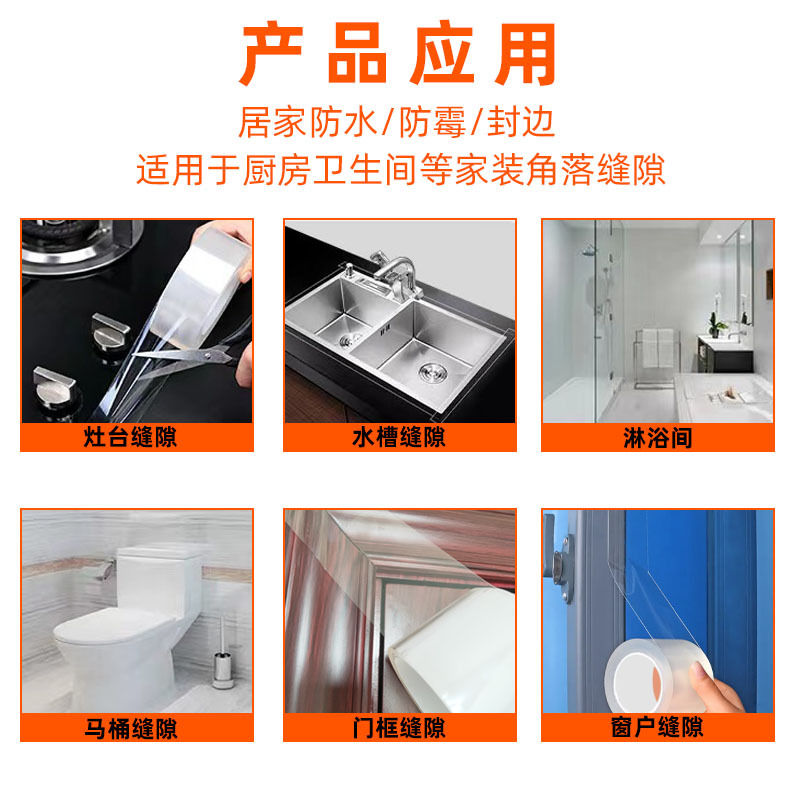 产品应用

居家防水/防霉/封边

适用于厨房卫生间等家装角落缝隙

灶台缝隙

水槽缝隙

淋浴间

马桶缝隙

门框缝隙

窗户缝隙