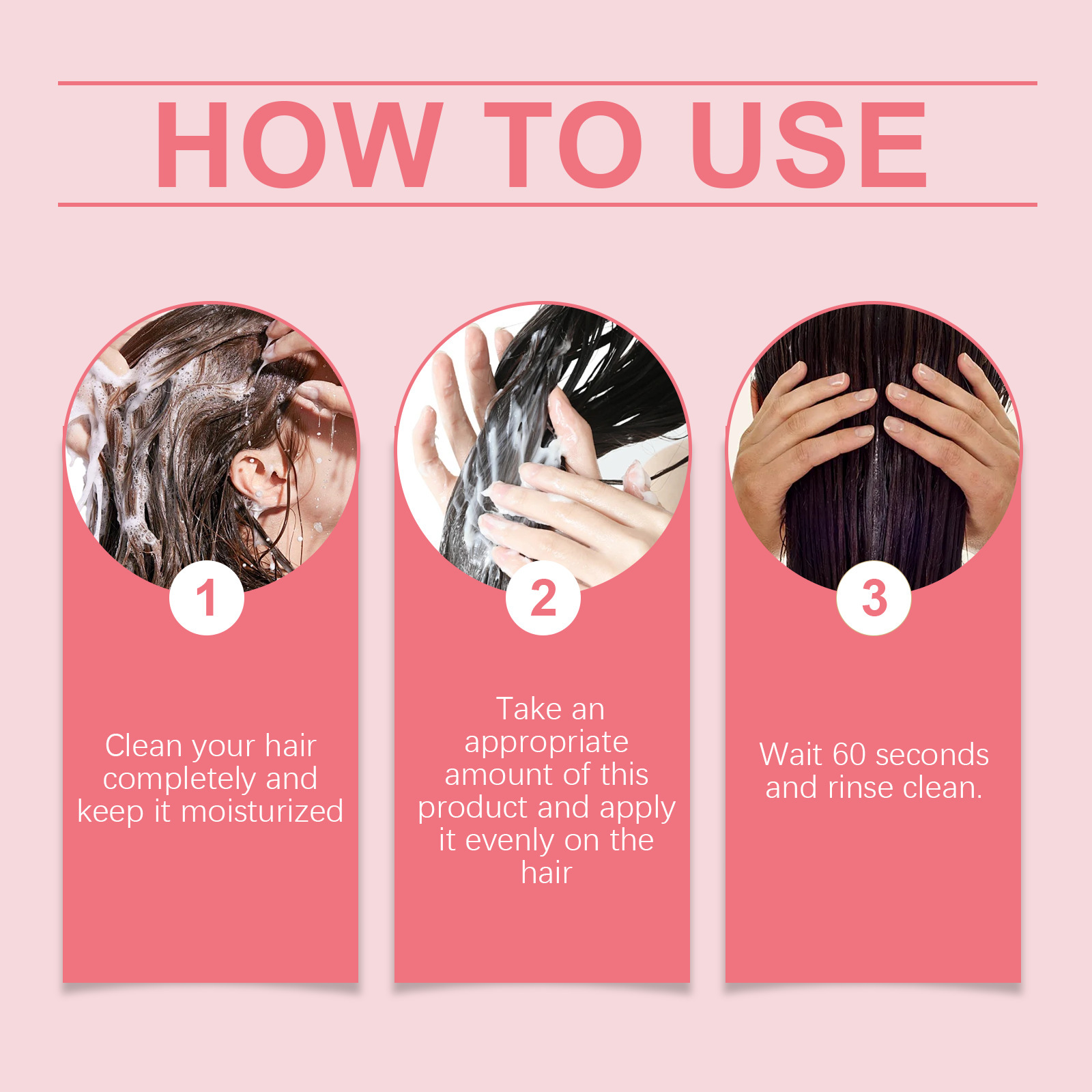 HOW TO USE

1

Clean your hair completely and keep it moisturized

2

Take an appropriate amount of this product and apply it evenly on the hair

3

Wait 60 seconds and rinse clean.