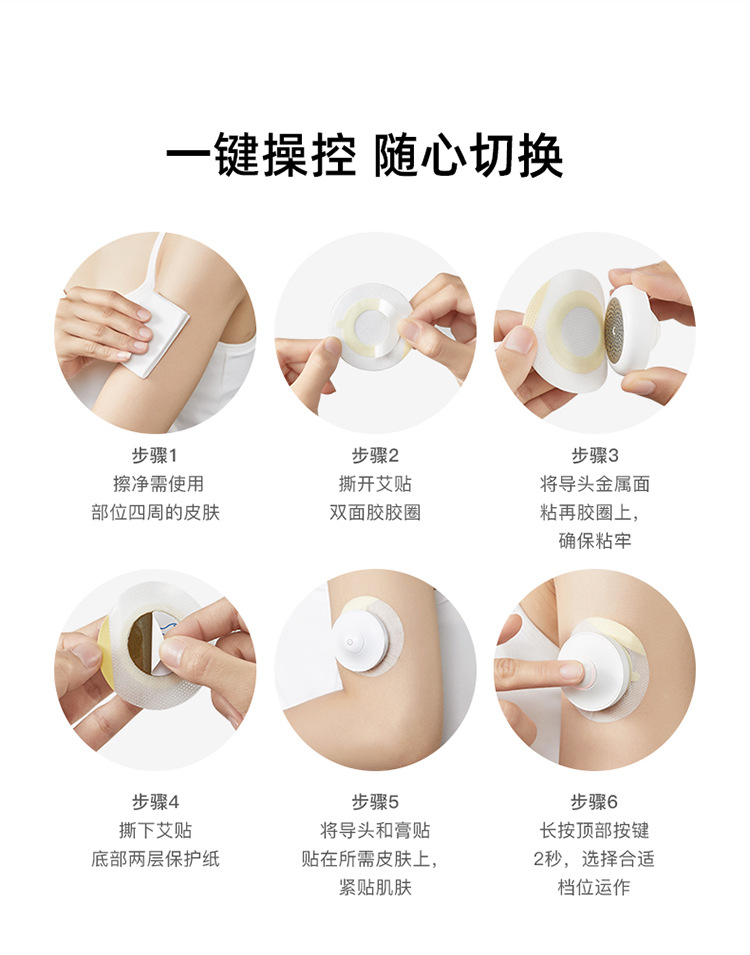 一键操控 随心切换

步骤1
擦净需使用
部位四周的皮肤

步骤2
撕开艾贴
双面胶胶圈

步骤3
将导头金属面
粘再胶圈上，
确保粘牢

步骤4
撕下艾贴
底部两层保护纸

步骤5
将导头和膏贴
贴在所需皮肤上，
紧贴肌肤

步骤6
长按顶部按键
2秒，选择合适
档位运作