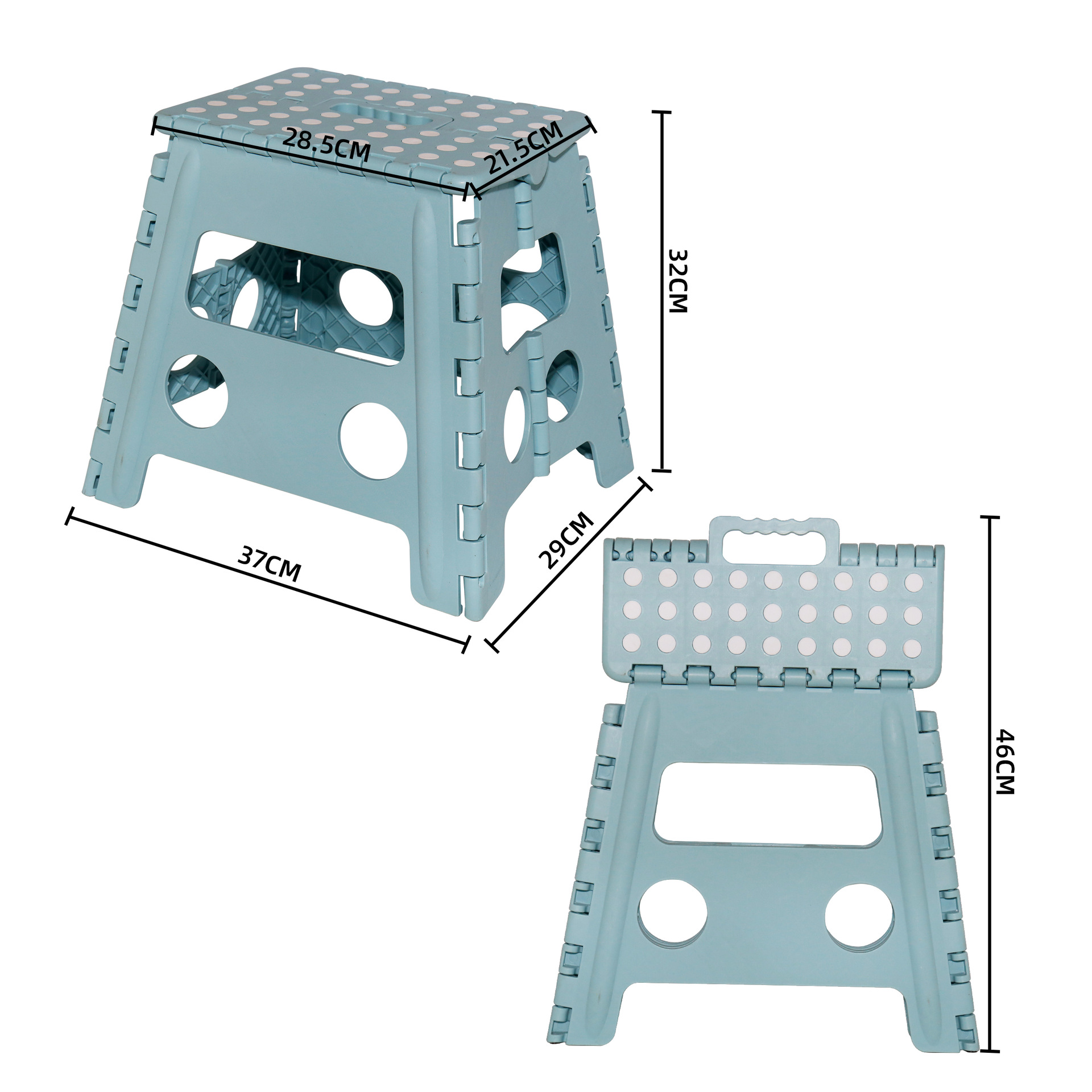 28.5CM
21.5CM
32CM
37CM
29CM
46CM