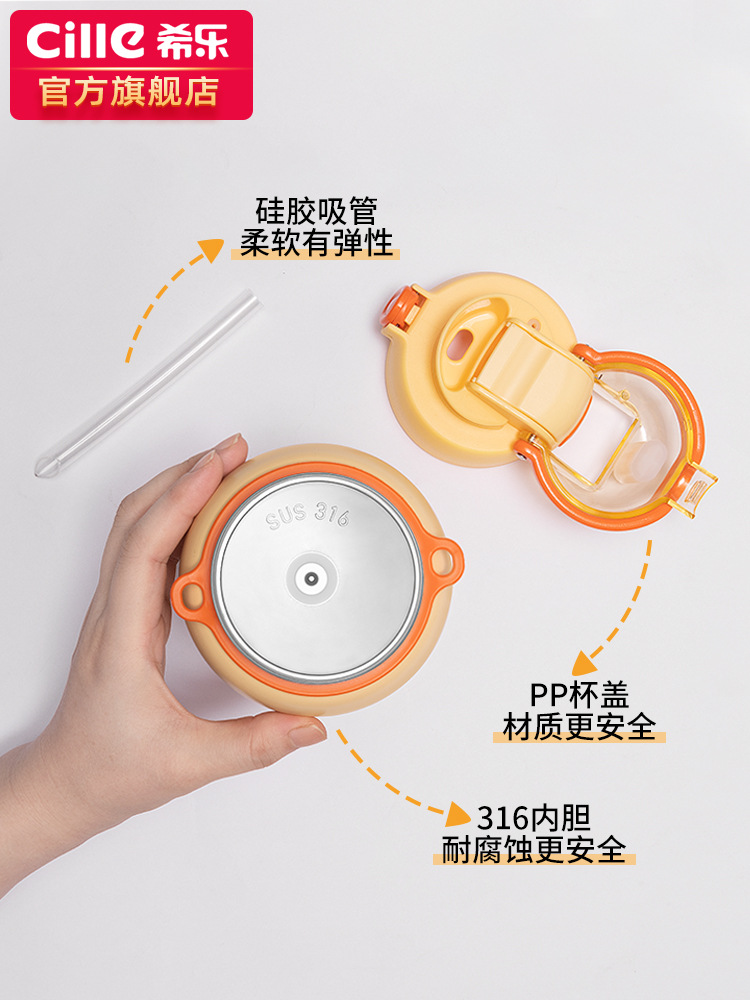 Cille 希乐
官方旗舰店

硅胶吸管
柔软有弹性

SUS 316

PP杯盖
材质更安全

316内胆
耐腐蚀更安全