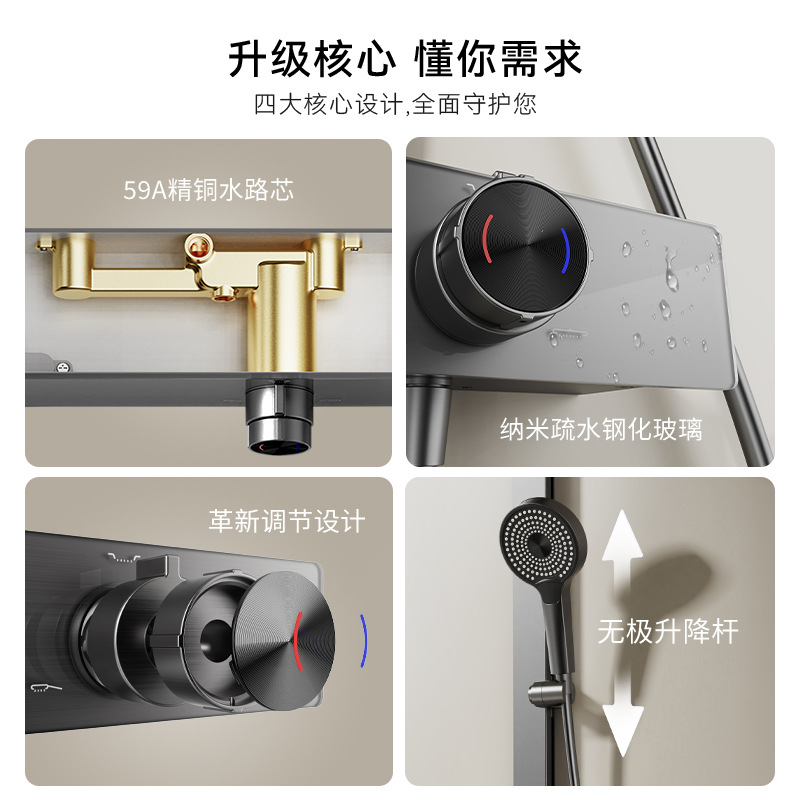 升级核心 懂你需求

四大核心设计,全面守护您

59A精铜水路芯

纳米疏水钢化玻璃

革新调节设计

无极升降杆