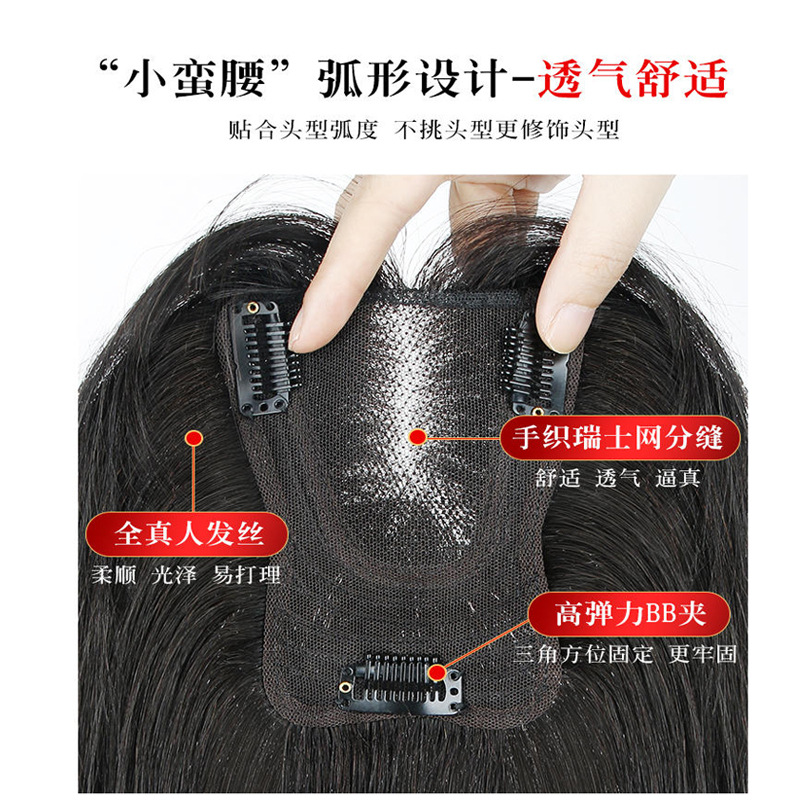 “小蛮腰”弧形设计-透气舒适

贴合头型弧度 不挑头型更修饰头型

手织瑞士网分缝

舒适 透气 逼真

全真人发丝

柔顺 光泽 易打理

高弹力BB夹

三角方位固定 更牢固