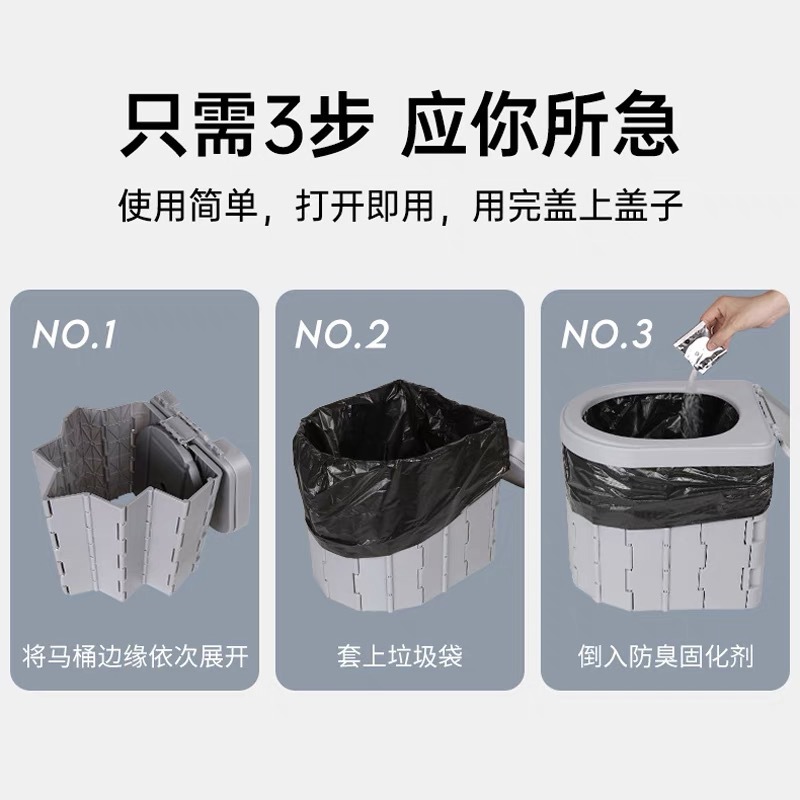 只需3步 应你所急

使用简单，打开即用，用完盖上盖子

NO.1

将马桶边缘依次展开

NO.2

套上垃圾袋

NO.3

倒入防臭固化剂