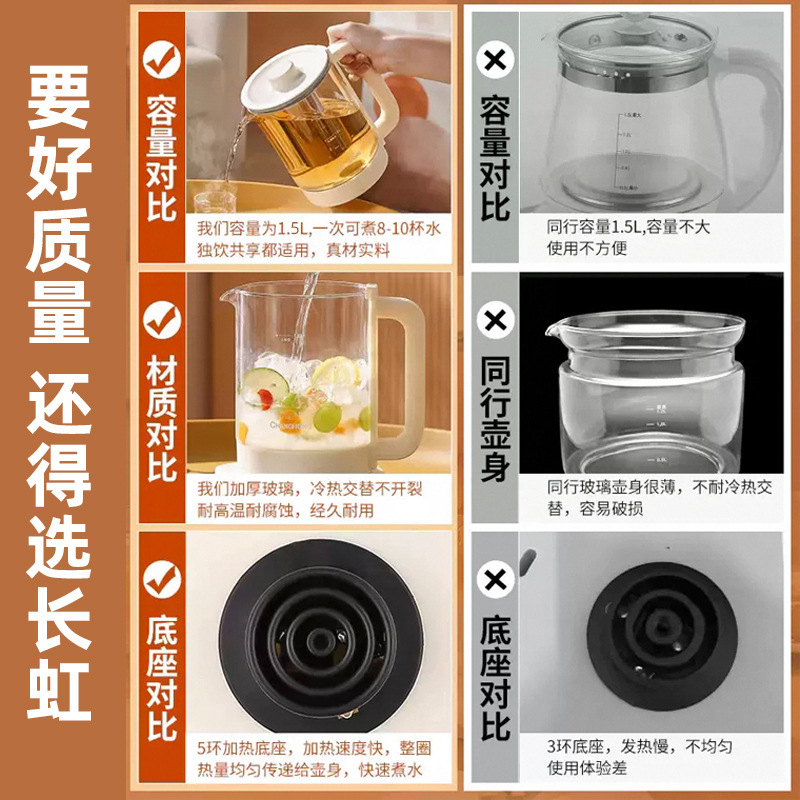 要好质量

还得选长虹

容量对比

我们容量为1.5L,一次可煮8-10杯水 独饮共享都适用，真材实料

材质对比

我们加厚玻璃，冷热交替不开裂 耐高温耐腐蚀，经久耐用

底座对比

5环加热底座，加热速度快，整圈热量均匀传递给壶身，快速煮水

容量对比

同行容量1.5L,容量不大 使用不方便

同行壶身

同行玻璃壶身很薄，不耐冷热交替，容易破损

底座对比

3环底座，发热慢，不均匀 使用体验差