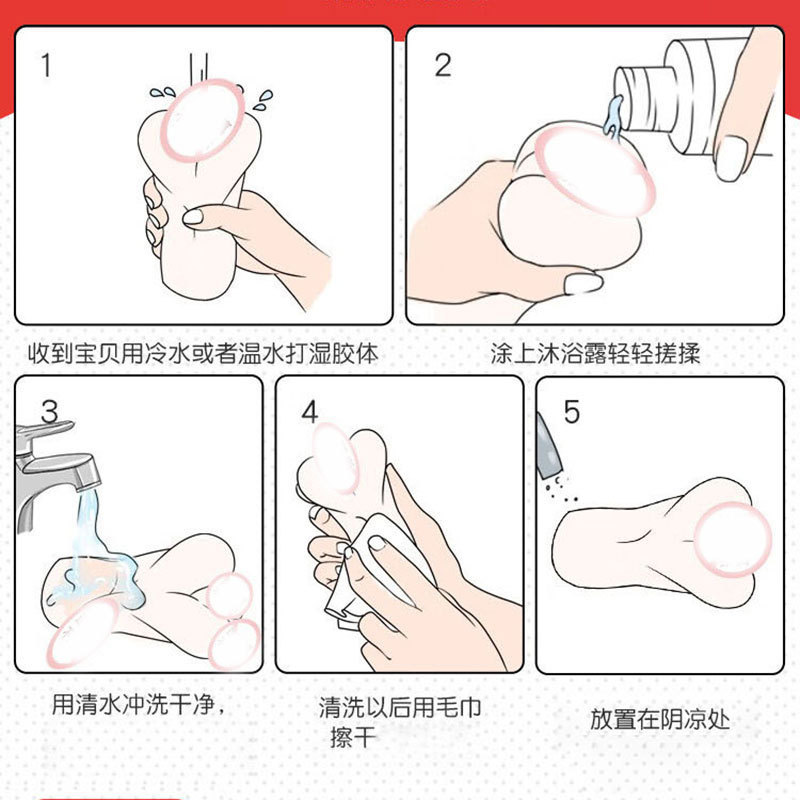 1

收到宝贝用冷水或者温水打湿胶体

2

涂上沐浴露轻轻搓揉

3

用清水冲洗干净，

4

清洗以后用毛巾擦干

5

放置在阴凉处