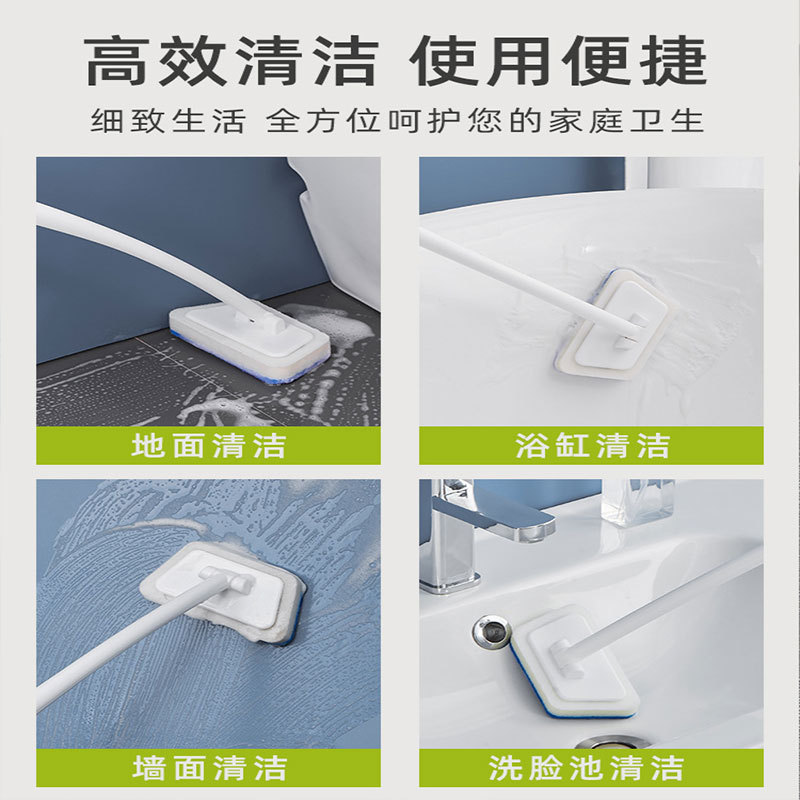 高效清洁 使用便捷

细致生活 全方位呵护您的家庭卫生

地面清洁

浴缸清洁

墙面清洁

洗脸池清洁