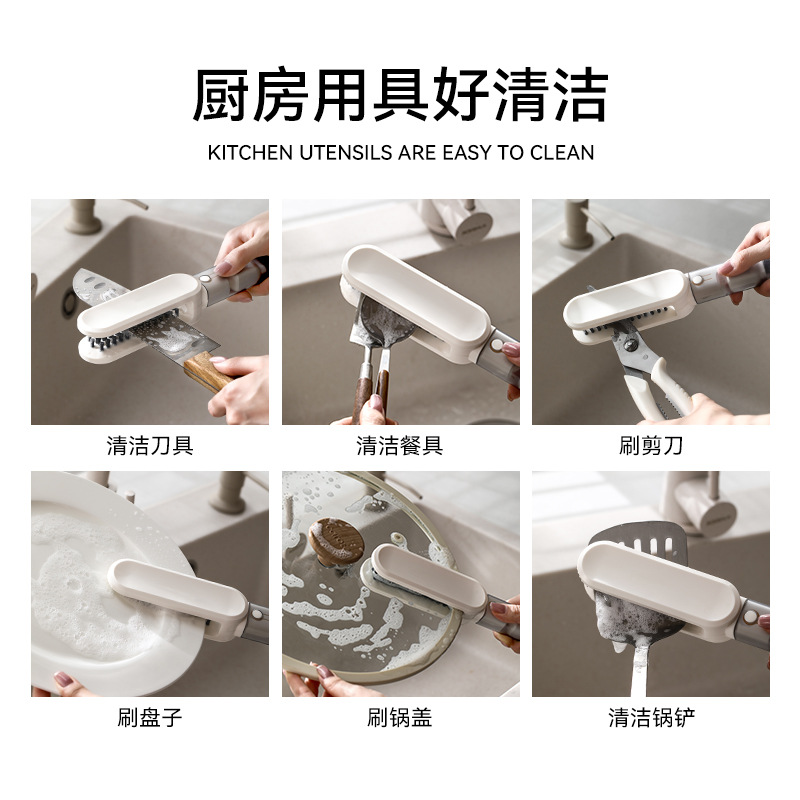 厨房用具好清洁
KITCHEN UTENSILS ARE EASY TO CLEAN

清洁刀具

清洁餐具

刷剪刀

刷盘子

刷锅盖

清洁锅铲