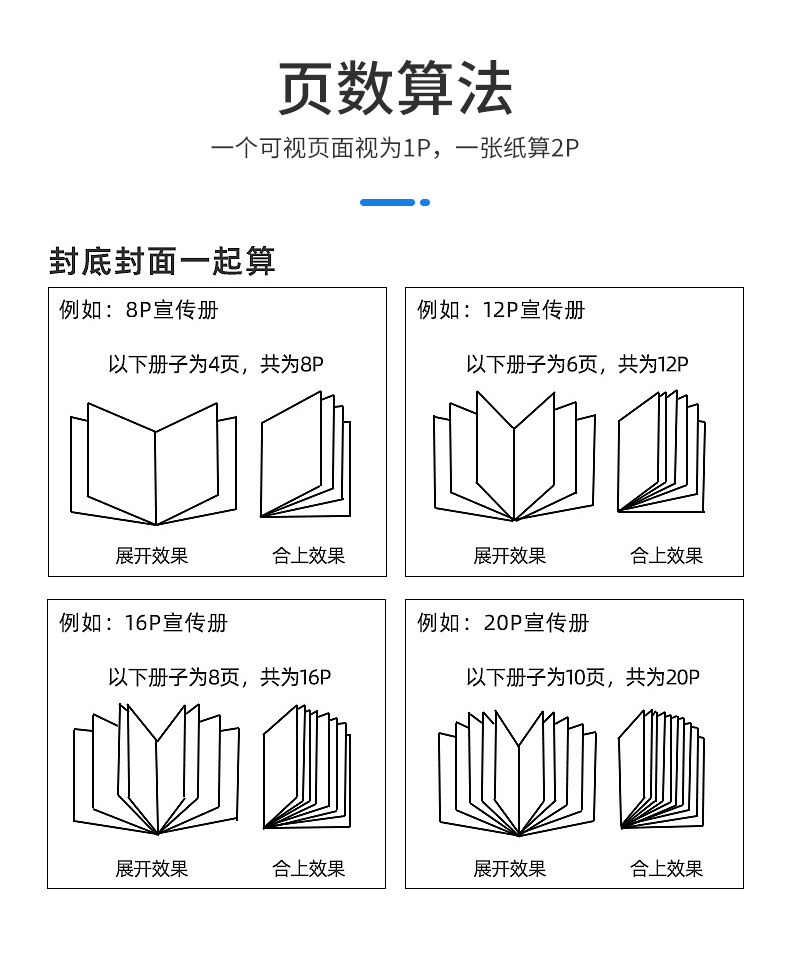 页数算法

一个可视页面视为1P，一张纸算2P

封底封面一起算

例如：8P宣传册

以下册子为4页，共为8P

展开效果

合上效果

例如：12P宣传册

以下册子为6页，共为12P

展开效果

合上效果

例如：16P宣传册

以下册子为8页，共为16P

展开效果

合上效果

例如：20P宣传册

以下册子为10页，共为20P

展开效果

合上效果