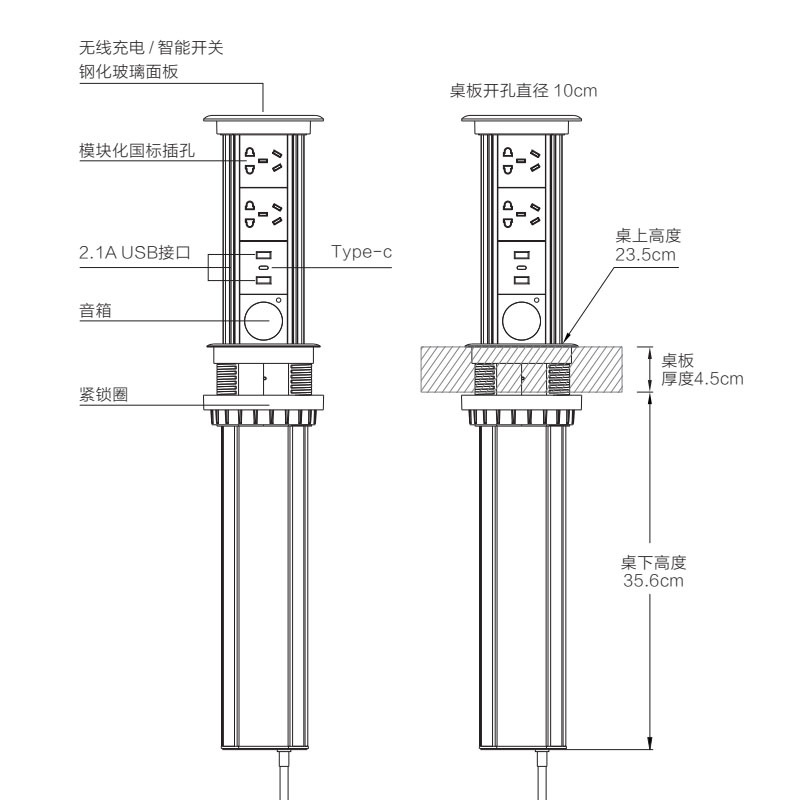 无线充电 / 智能开关
钢化玻璃面板

模块化国标插孔

2.1A USB接口

Type-c

音箱

紧锁圈

桌板开孔直径 10cm

桌上高度
23.5cm

桌板
厚度4.5cm

桌下高度
35.6cm