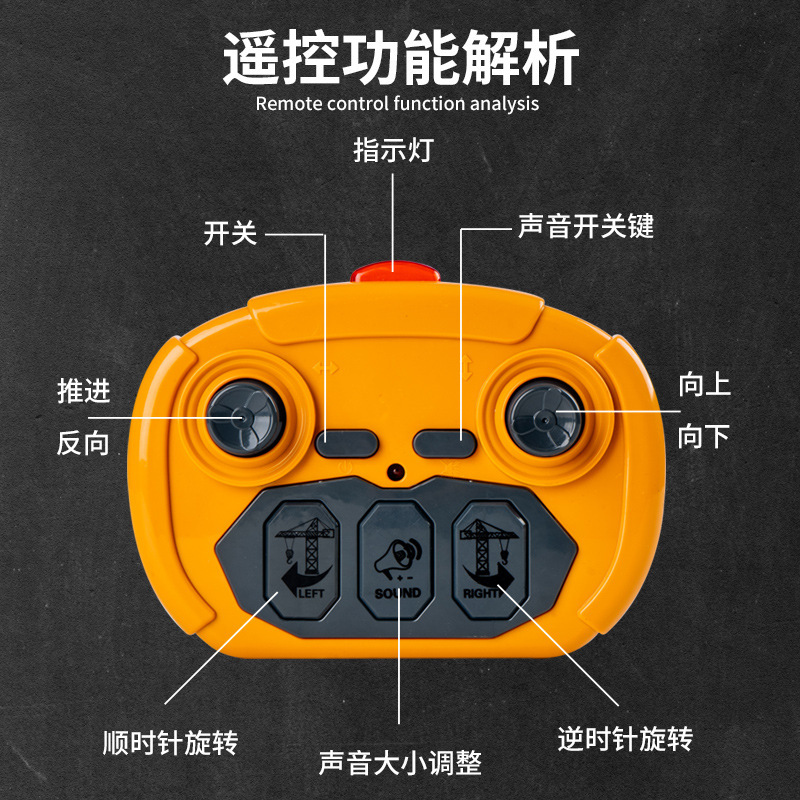 遥控功能解析
Remote control function analysis

指示灯

开关

声音开关键

推进

反向

向上

向下

LEFT

SOUND

RIGHT

顺时针旋转

声音大小调整

逆时针旋转