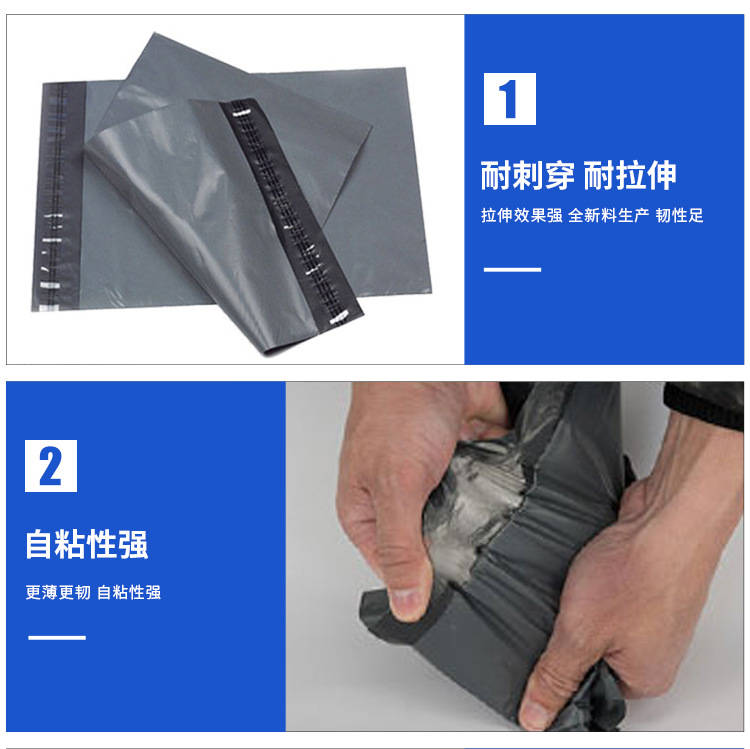 1

耐刺穿 耐拉伸

拉伸效果强 全新料生产 韧性足

2

自粘性强

更薄更韧 自粘性强