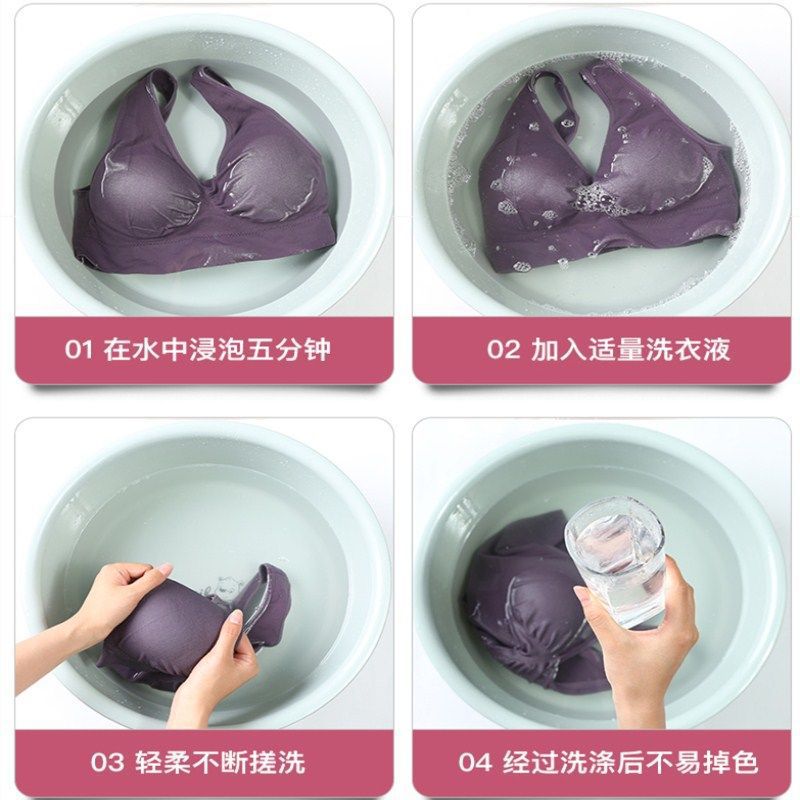 01 在水中浸泡五分钟

02 加入适量洗衣液

03 轻柔不断搓洗

04 经过洗涤后不易掉色