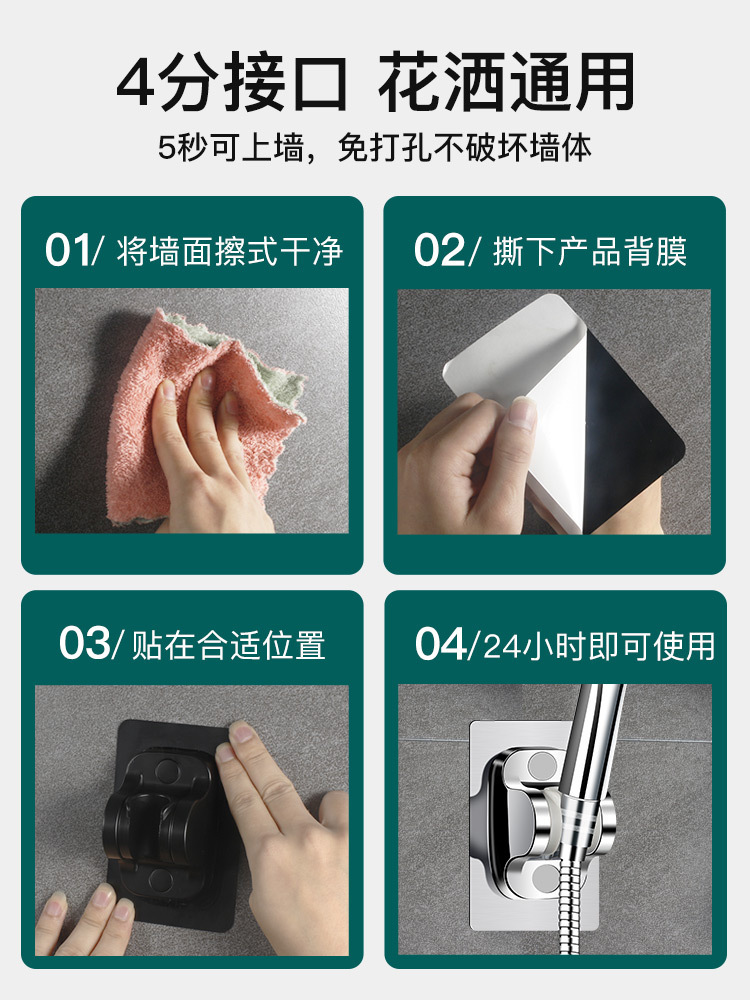 4分接口 花洒通用
5秒可上墙，免打孔不破坏墙体

01/ 将墙面擦式干净

02/ 撕下产品背膜

03/ 贴在合适位置

04/24小时即可使用