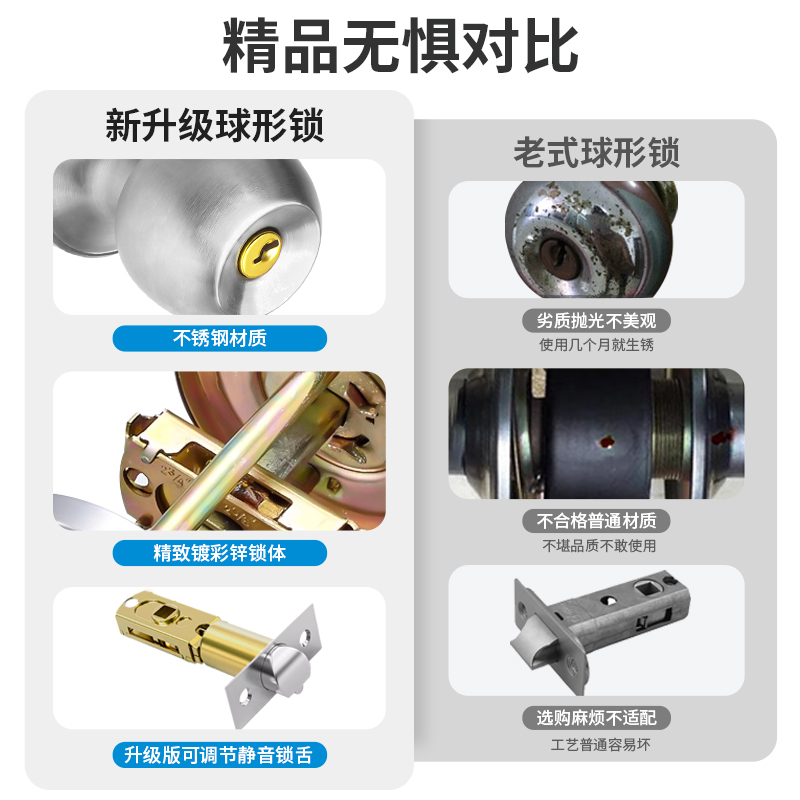 精品无惧对比

新升级球形锁

不锈钢材质

精致镀彩锌锁体

升级版可调节静音锁舌

老式球形锁

劣质抛光不美观
使用几个月就生锈

不合格普通材质
不堪品质不敢使用

选购麻烦不适配
工艺普通容易坏