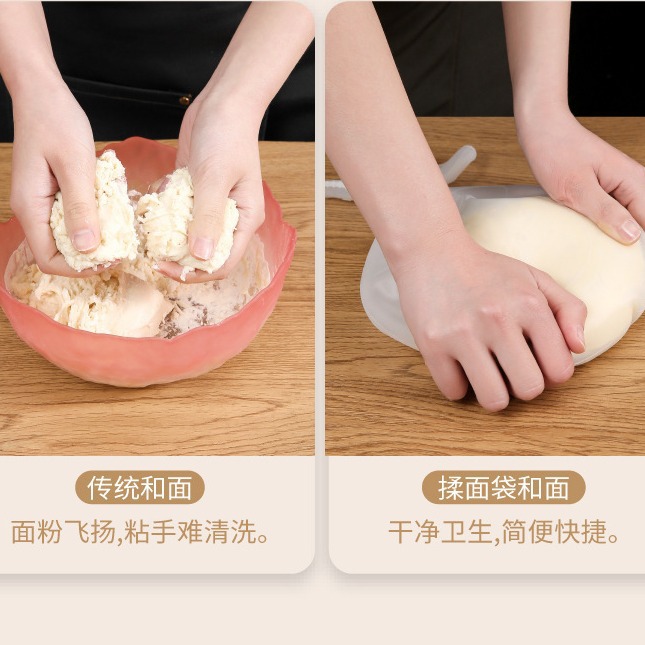 传统和面

面粉飞扬,粘手难清洗。

揉面袋和面

干净卫生,简便快捷。