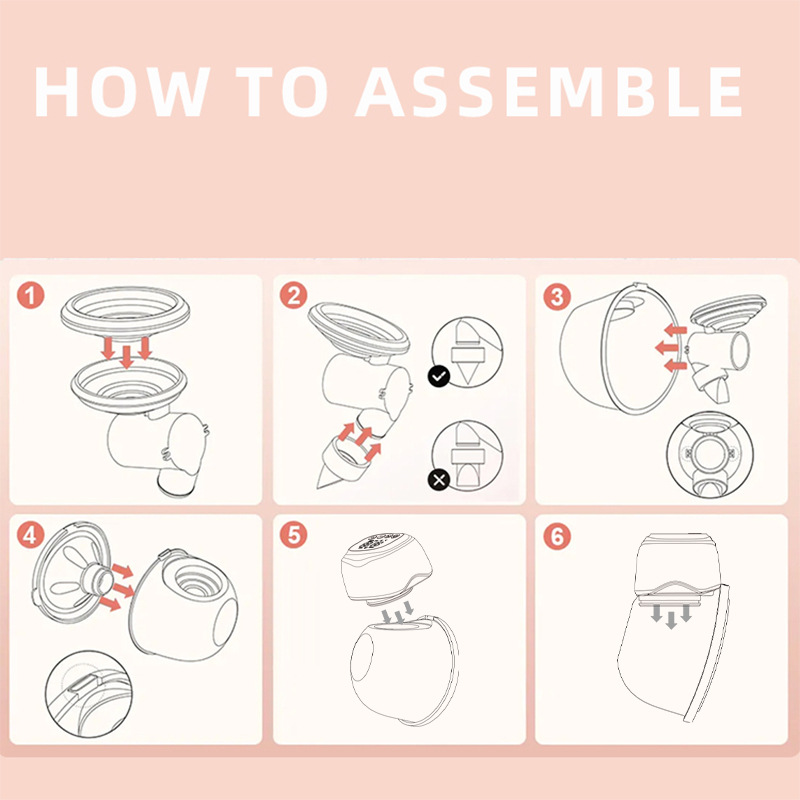 HOW TO ASSEMBLE

1

2

3

4

5

6