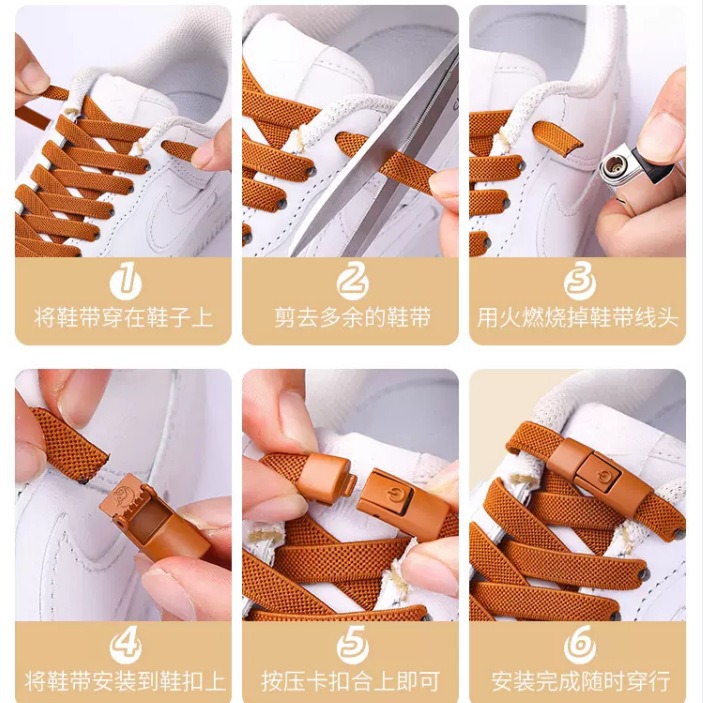 1
将鞋带穿在鞋子上

2
剪去多余的鞋带

3
用火燃烧掉鞋带线头

4
将鞋带安装到鞋扣上

5
按压卡扣合上即可

6
安装完成随时穿行