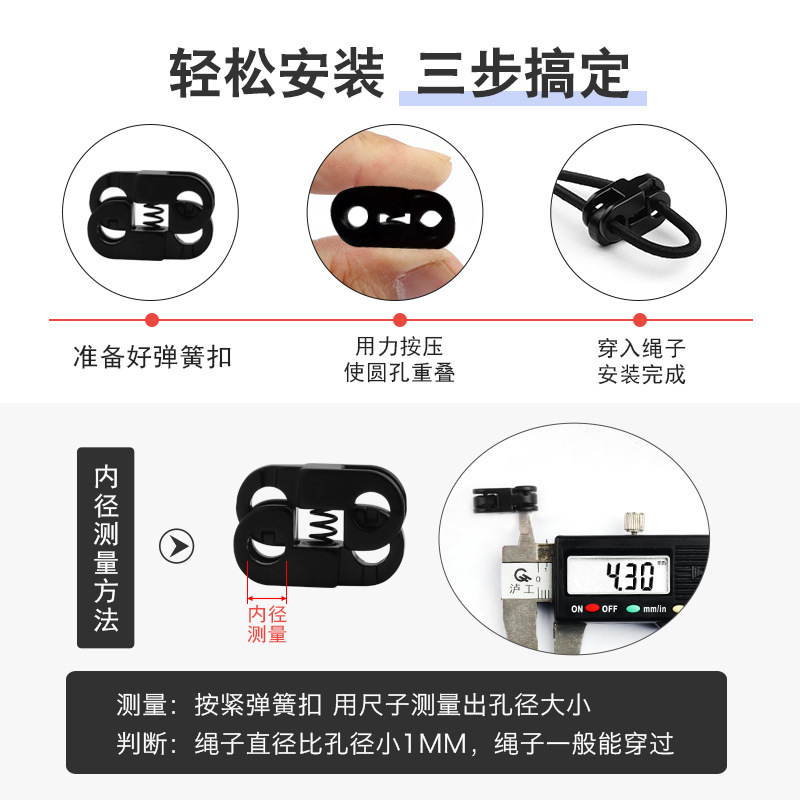 轻松安装 三步搞定

准备好弹簧扣

用力按压
使圆孔重叠

穿入绳子
安装完成

内径测量方法

内径
测量

泸工

4.30

ON OFF mm/in

测量：按紧弹簧扣 用尺子测量出孔径大小
判断：绳子直径比孔径小1MM，绳子一般能穿过