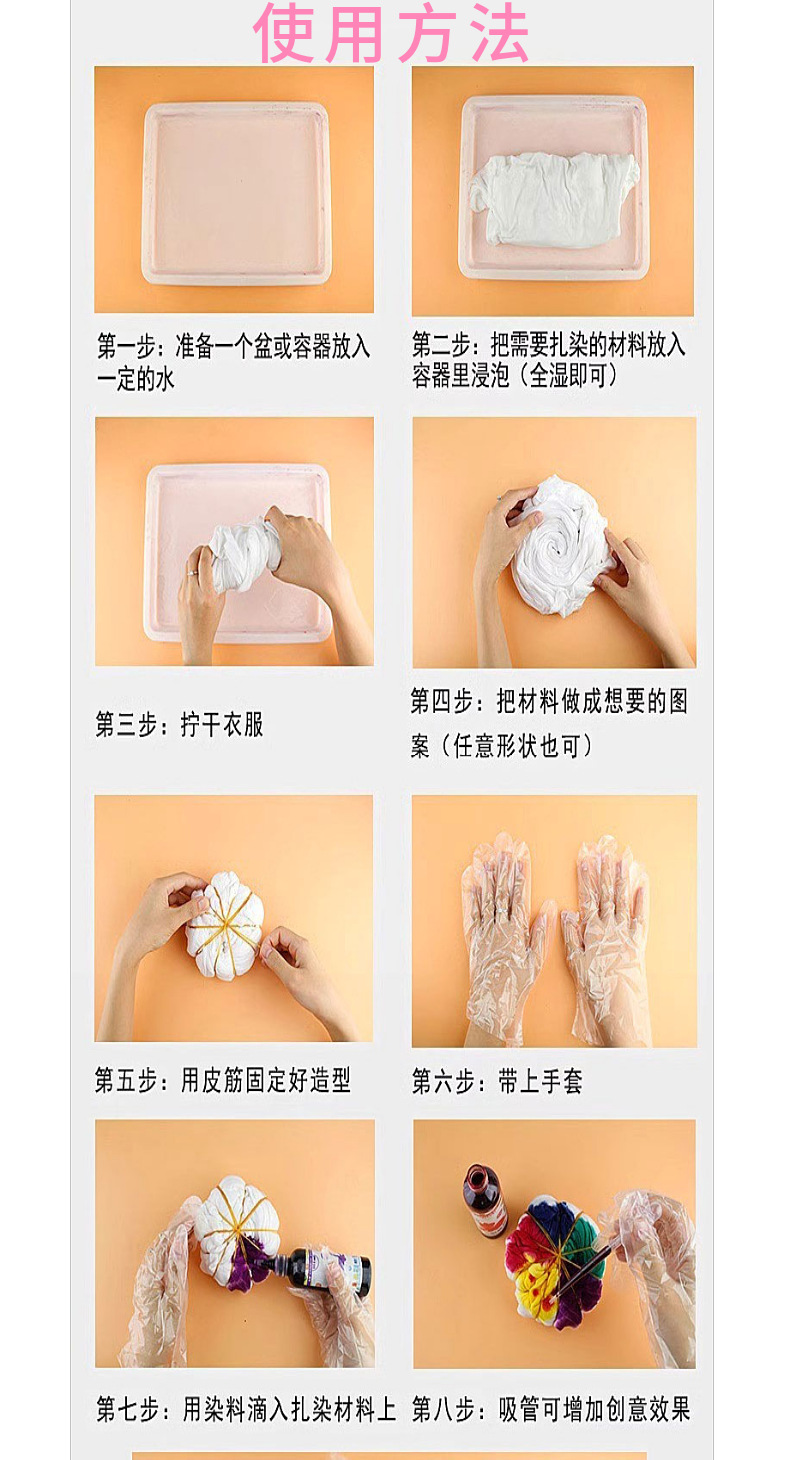 使用方法

第一步：准备一个盆或容器放入一定的水

第二步：把需要扎染的材料放入容器里浸泡（全湿即可）

第三步：拧干衣服

第四步：把材料做成想要的图案（任意形状也可）

第五步：用皮筋固定好造型

第六步：带上手套

第七步：用染料滴入扎染材料上

第八步：吸管可增加创意效果