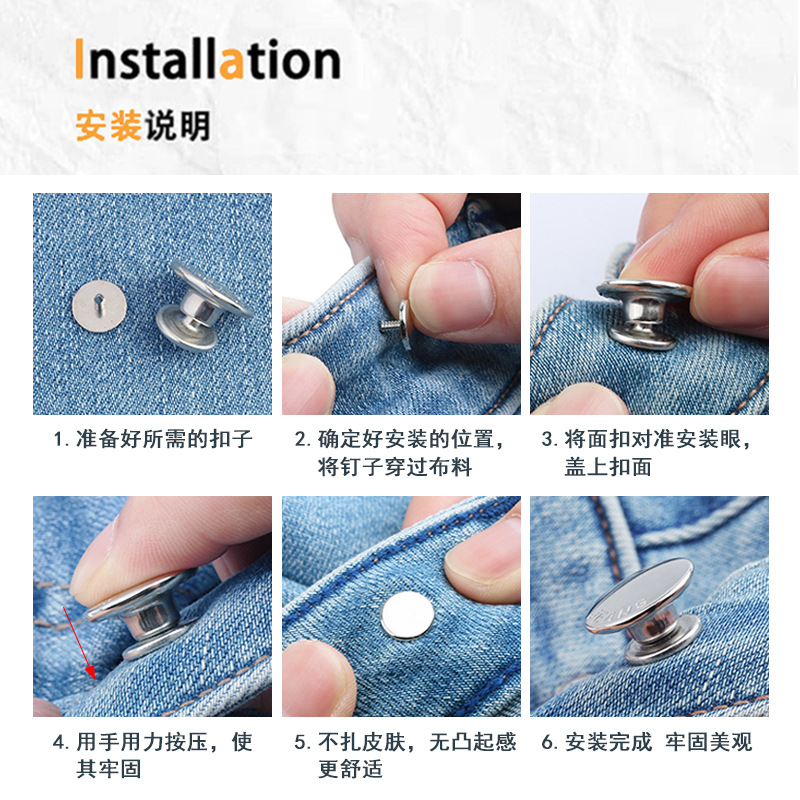 Installation
安装说明

1. 准备好所需的扣子

2. 确定好安装的位置，将钉子穿过布料

3. 将面扣对准安装眼，盖上扣面

4. 用手用力按压，使其牢固

5. 不扎皮肤，无凸起感更舒适

6. 安装完成 牢固美观