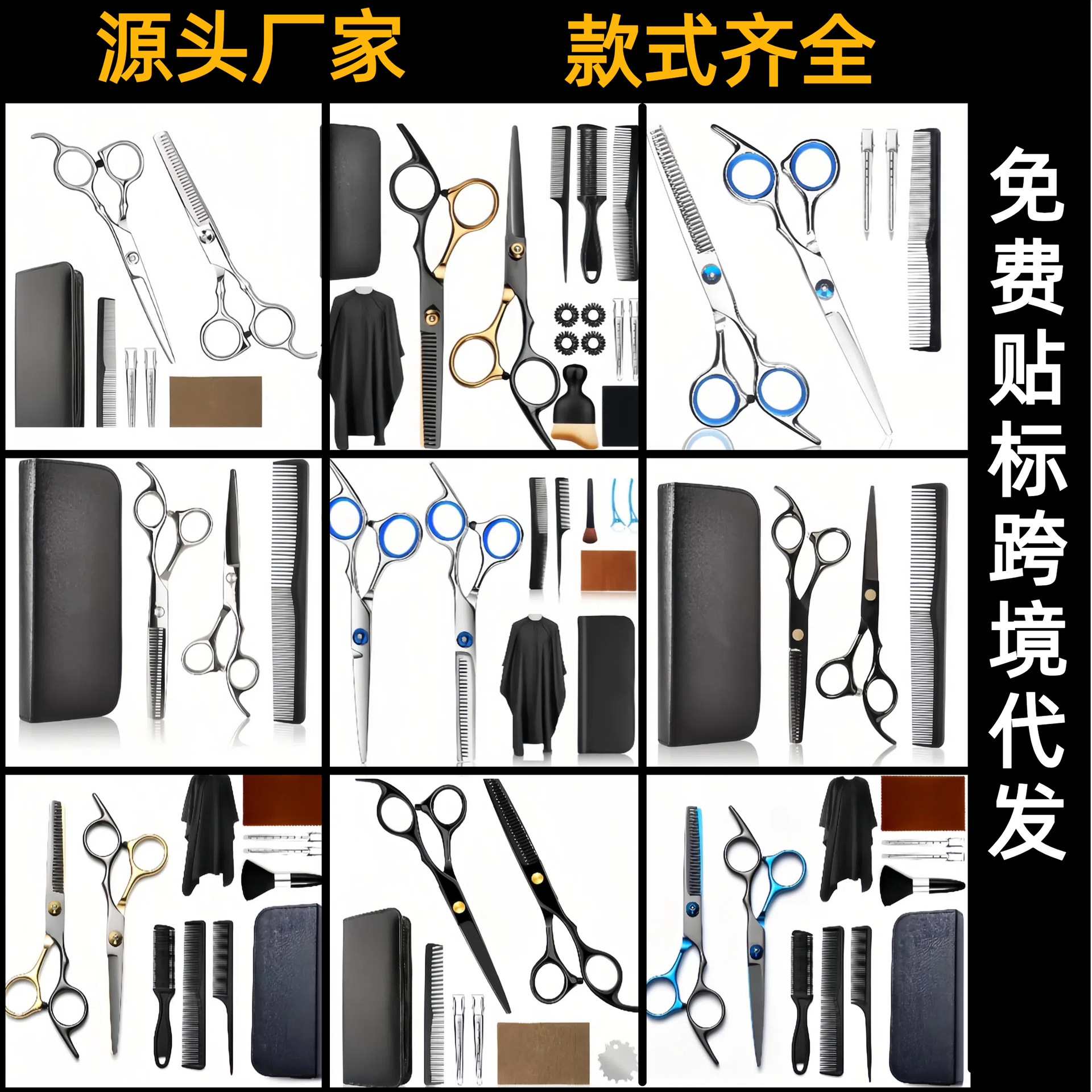 源头厂家 款式齐全

免费贴标跨境代发