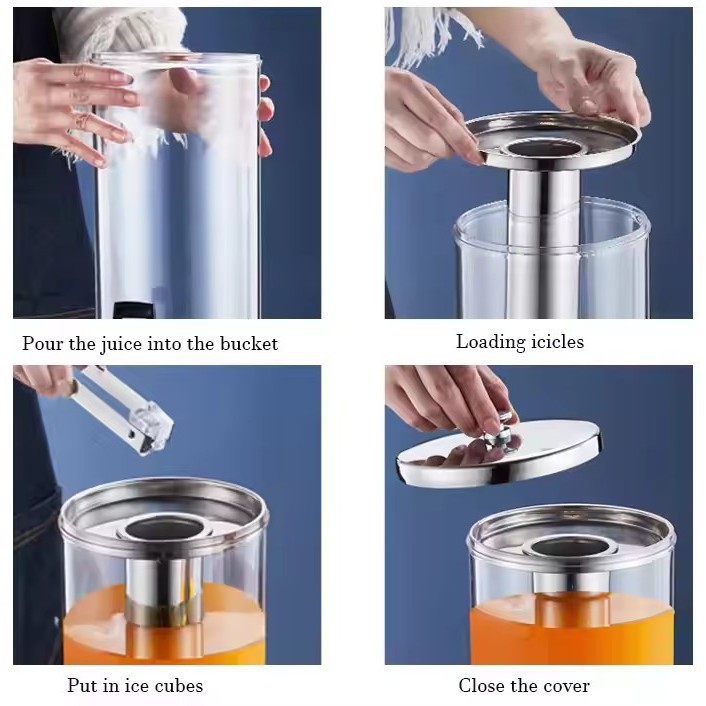 Pour the juice into the bucket

Loading icicles

Put in ice cubes

Close the cover