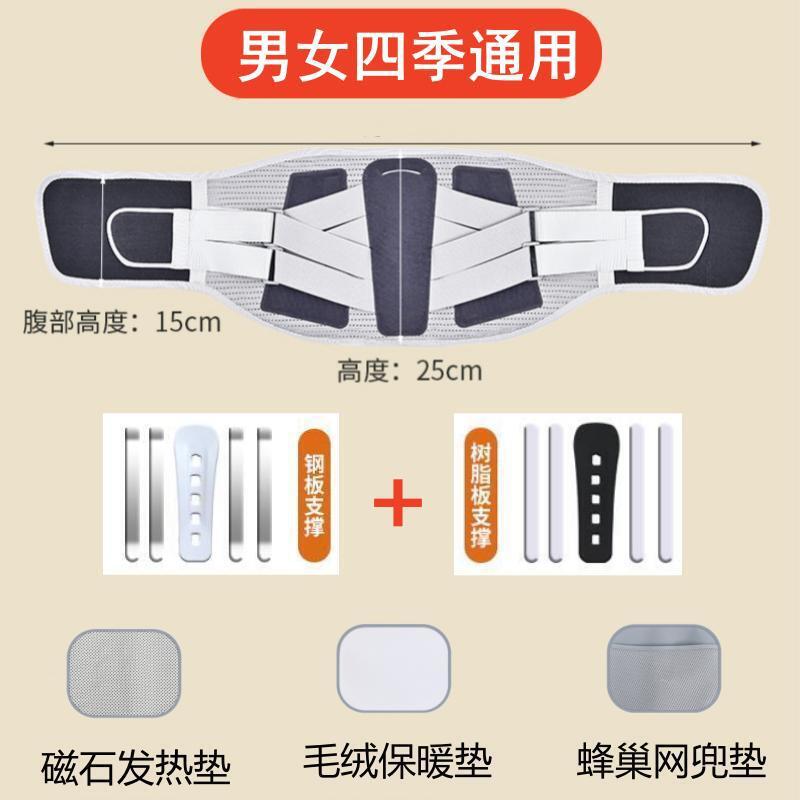 男女四季通用

腹部高度：15cm

高度：25cm

钢板支撑

+

树脂板支撑

磁石发热垫

毛绒保暖垫

蜂巢网兜垫