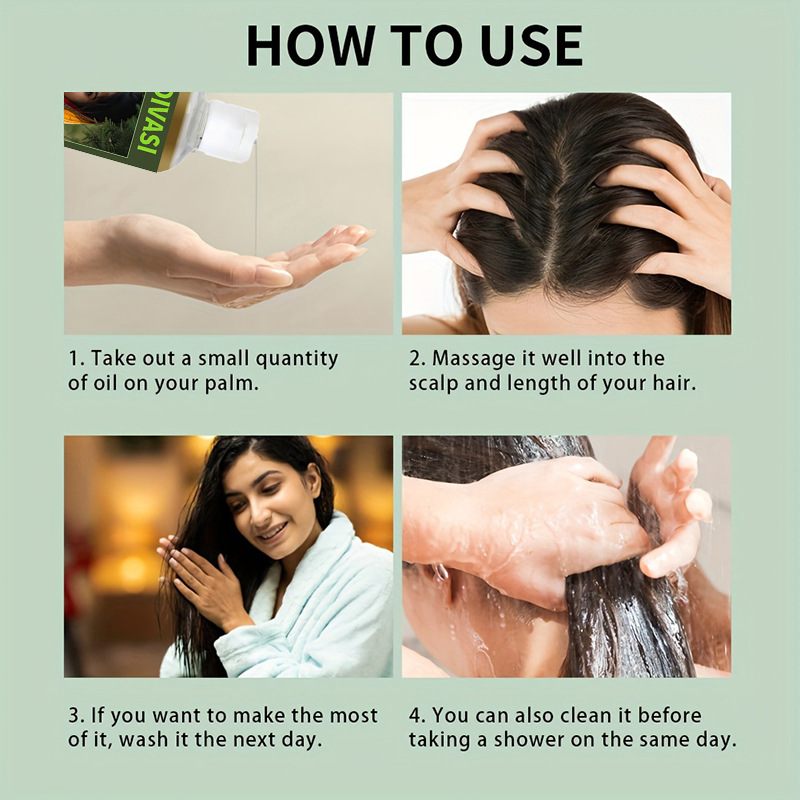 HOW TO USE

DIVASI

1. Take out a small quantity of oil on your palm.

2. Massage it well into the scalp and length of your hair.

3. If you want to make the most of it, wash it the next day.

4. You can also clean it before taking a shower on the same day.