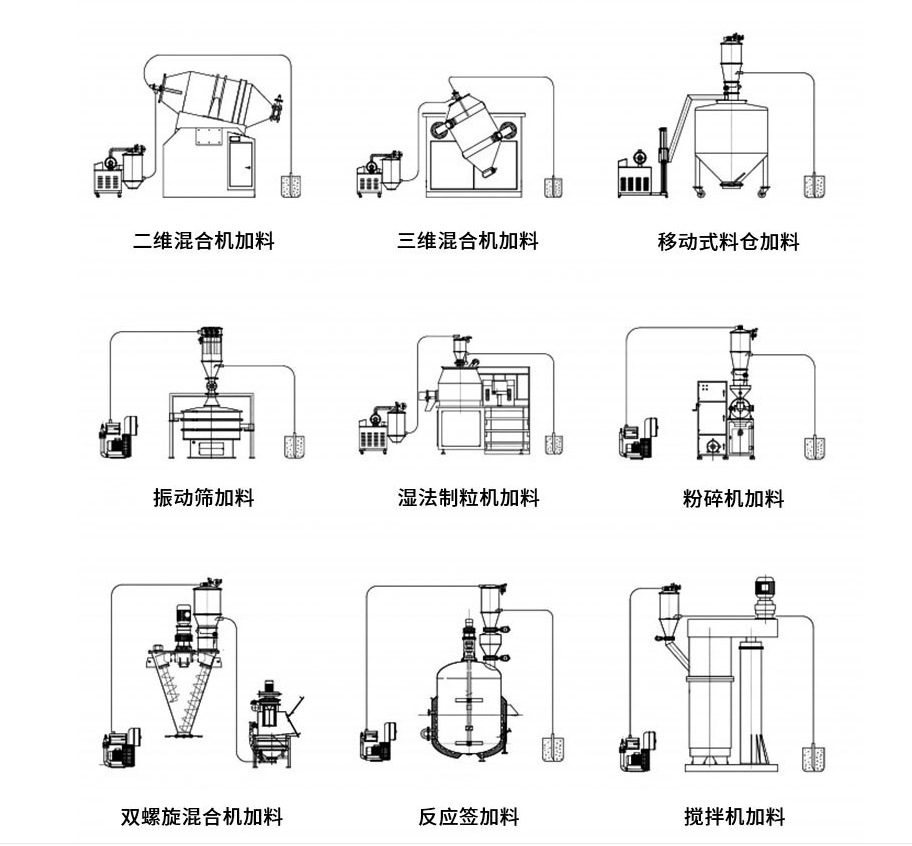 二维混合机加料

三维混合机加料

移动式料仓加料

振动筛加料

湿法制粒机加料

粉碎机加料

双螺旋混合机加料

反应签加料

搅拌机加料