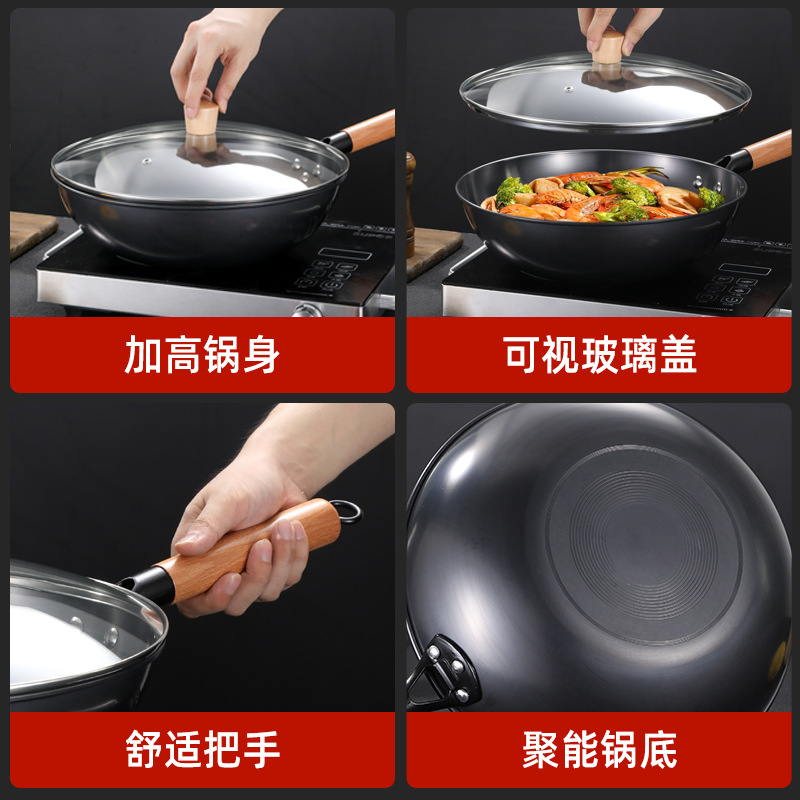 加高锅身

可视玻璃盖

舒适把手

聚能锅底