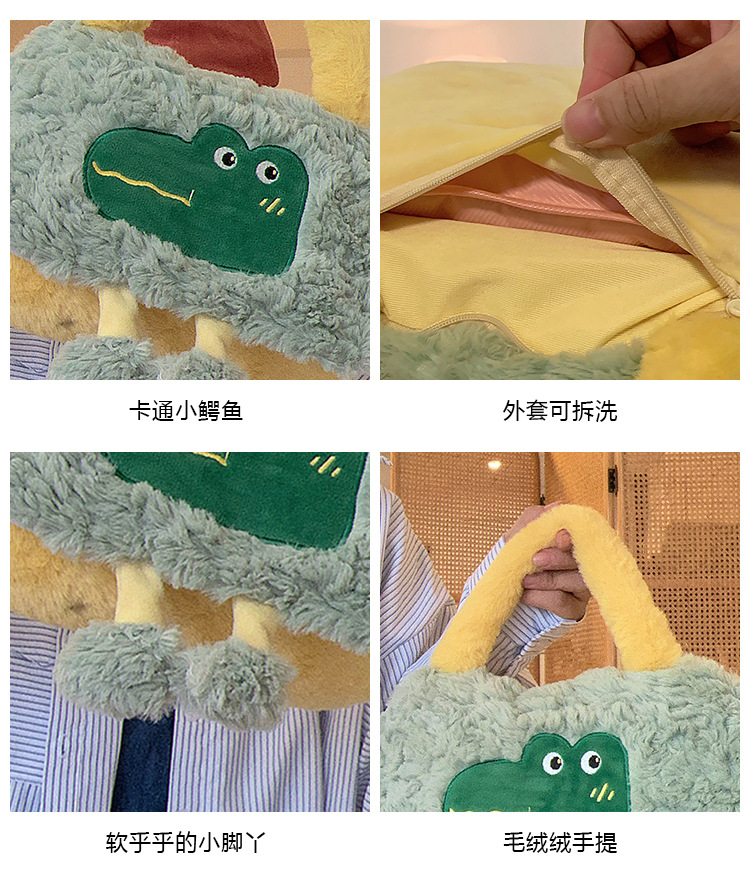 卡通小鳄鱼

外套可拆洗

软乎乎的小脚丫

毛绒绒手提