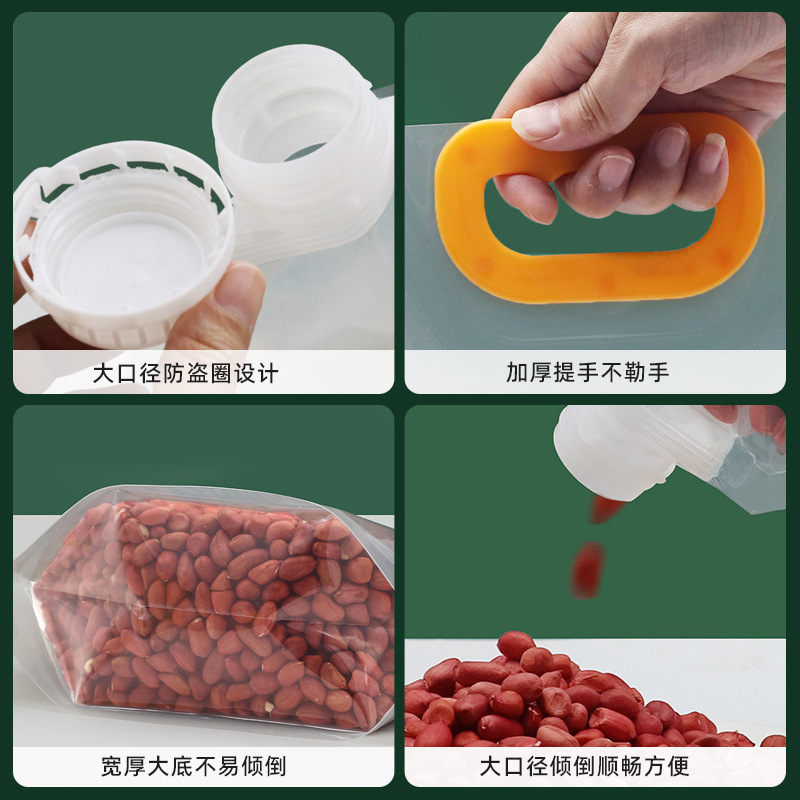 大口径防盗圈设计

加厚提手不勒手

宽厚大底不易倾倒

大口径倾倒顺畅方便