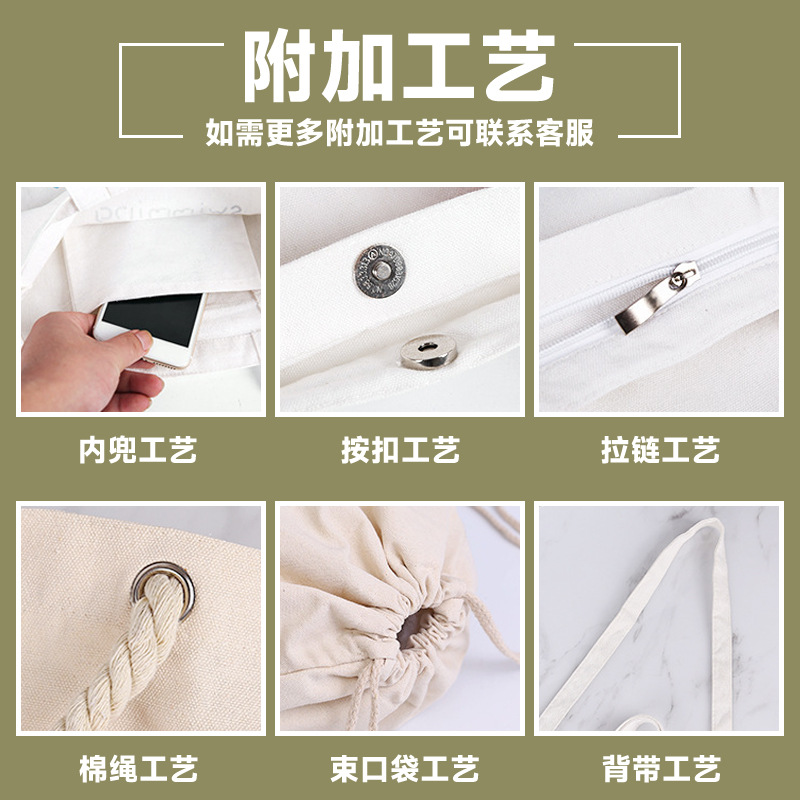 附加工艺

如需更多附加工艺可联系客服

内兜工艺

按扣工艺

拉链工艺

棉绳工艺

束口袋工艺

背带工艺