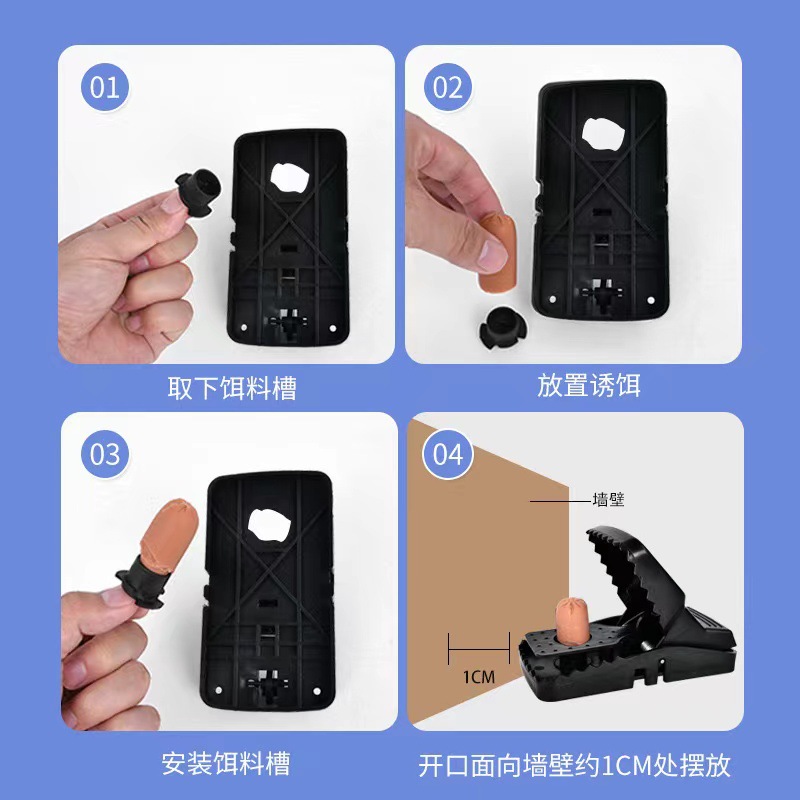 01

取下饵料槽

02

放置诱饵

03

安装饵料槽

04

墙壁

1CM

开口面向墙壁约1CM处摆放