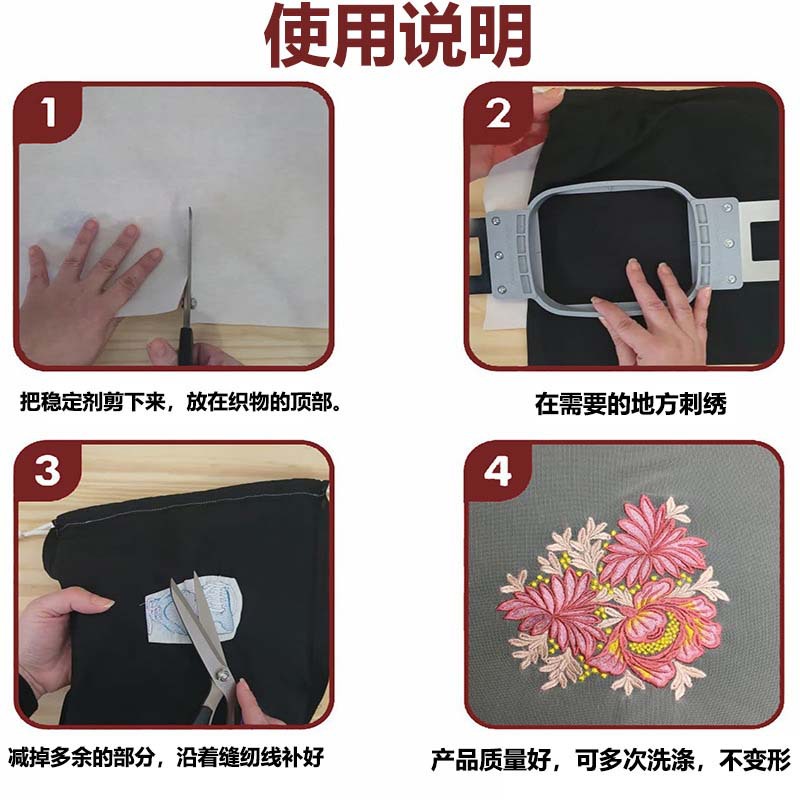 使用说明

1

把稳定剂剪下来，放在织物的顶部。

2

在需要的地方刺绣

3

减掉多余的部分，沿着缝纫线补好

4

产品质量好，可多次洗涤，不变形