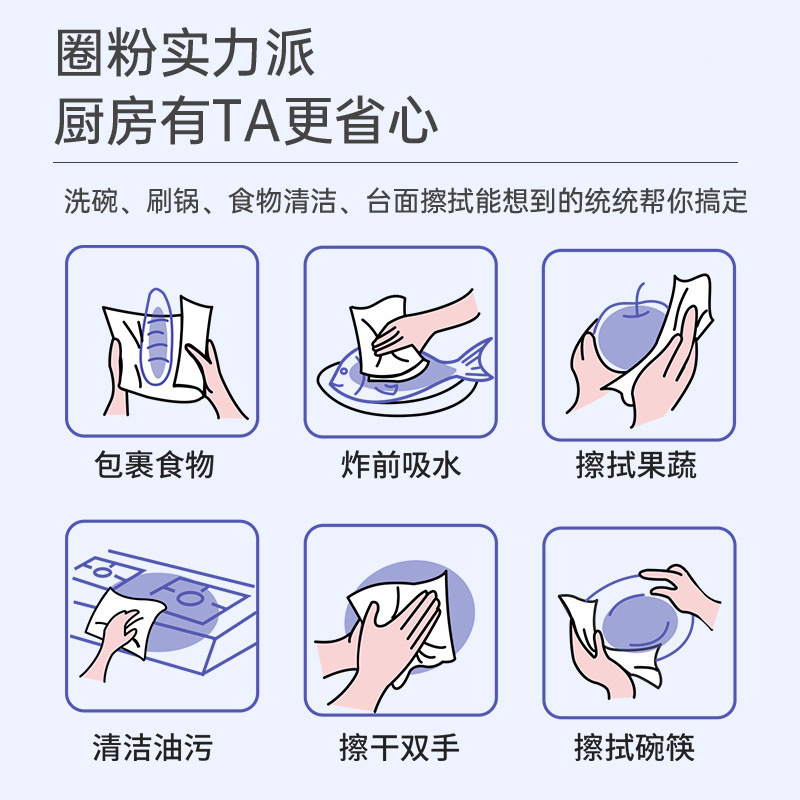 圈粉实力派
厨房有TA更省心

洗碗、刷锅、食物清洁、台面擦拭能想到的统统帮你搞定

包裹食物

炸前吸水

擦拭果蔬

清洁油污

擦干双手

擦拭碗筷