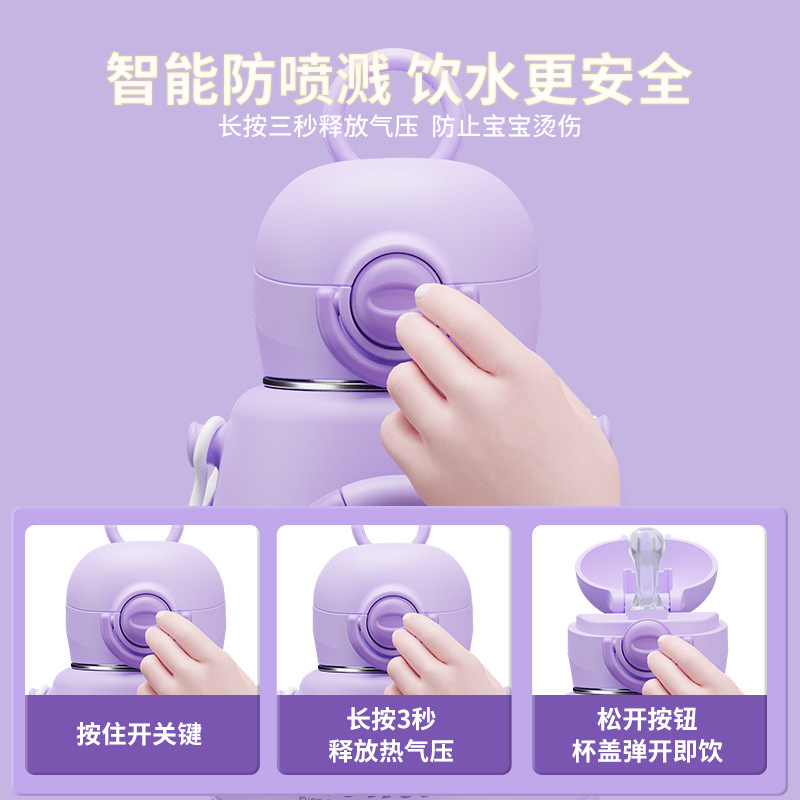 智能防喷溅 饮水更安全
长按三秒释放气压 防止宝宝烫伤

按住开关键

长按3秒
释放热气压

松开按钮
杯盖弹开即饮