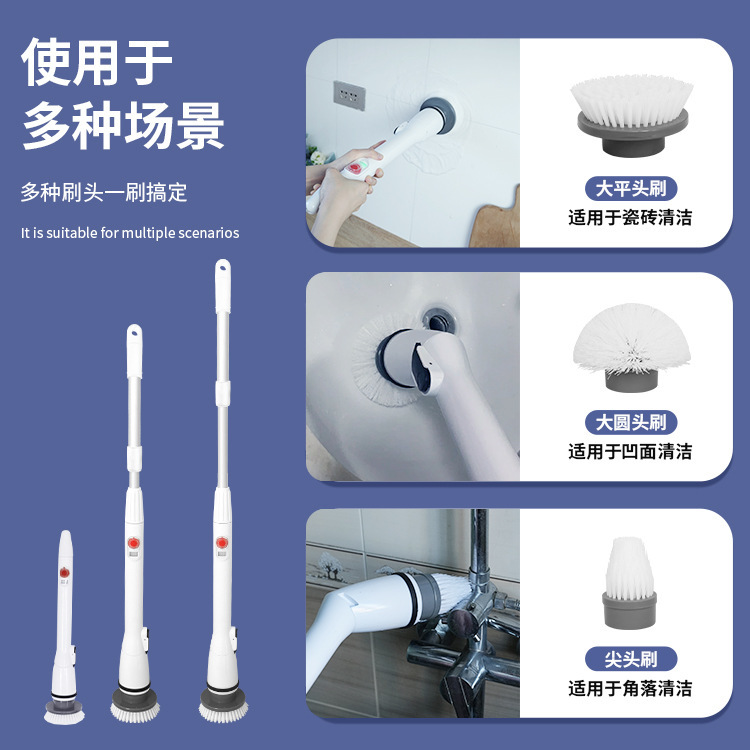 使用于
多种场景

多种刷头一刷搞定

It is suitable for multiple scenarios

大平头刷
适用于瓷砖清洁

大圆头刷
适用于凹面清洁

尖头刷
适用于角落清洁