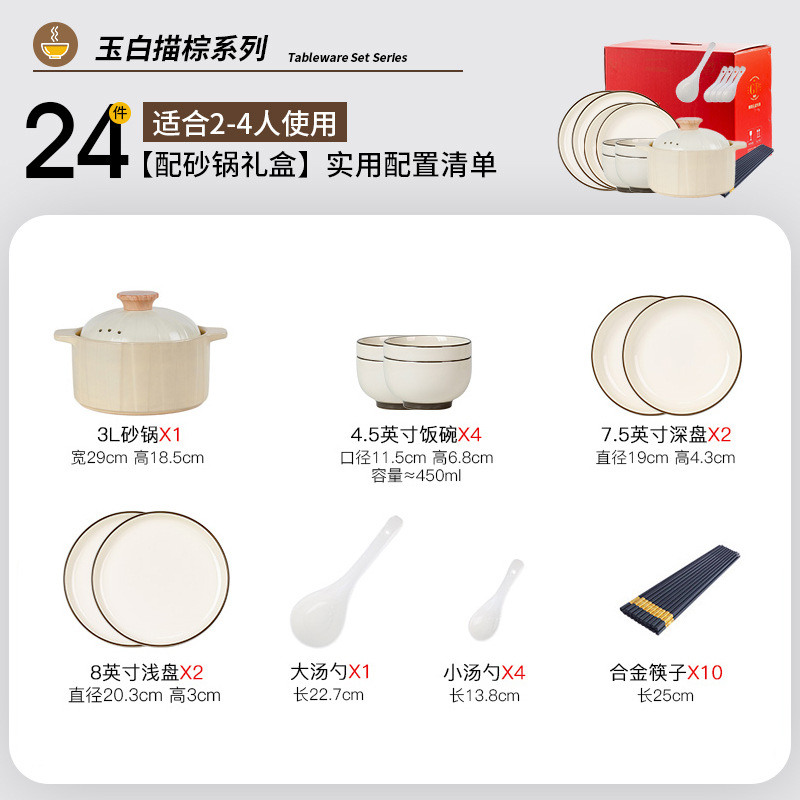 玉白描棕系列 Tableware Set Series

24件 适合2-4人使用
【配砂锅礼盒】实用配置清单

3L砂锅X1
宽29cm 高18.5cm

4.5英寸饭碗X4
口径11.5cm 高6.8cm
容量≈450ml

7.5英寸深盘X2
直径19cm 高4.3cm

8英寸浅盘X2
直径20.3cm 高3cm

大汤勺X1
长22.7cm

小汤勺X4
长13.8cm

合金筷子X10
长25cm