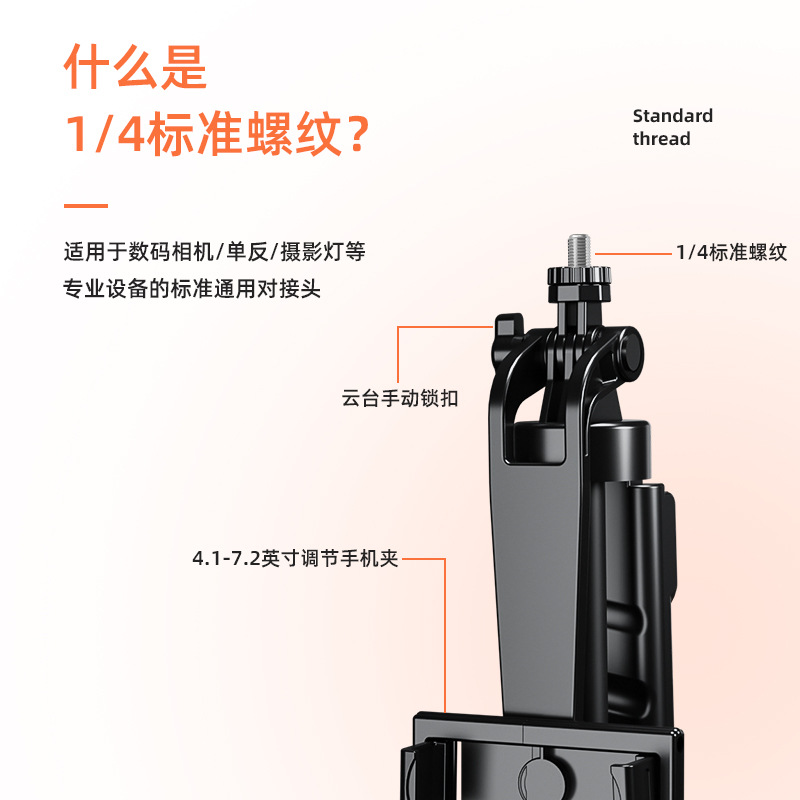 什么是
1/4标准螺纹？

Standard
thread

适用于数码相机/单反/摄影灯等
专业设备的标准通用对接头

1/4标准螺纹

云台手动锁扣

4.1-7.2英寸调节手机夹