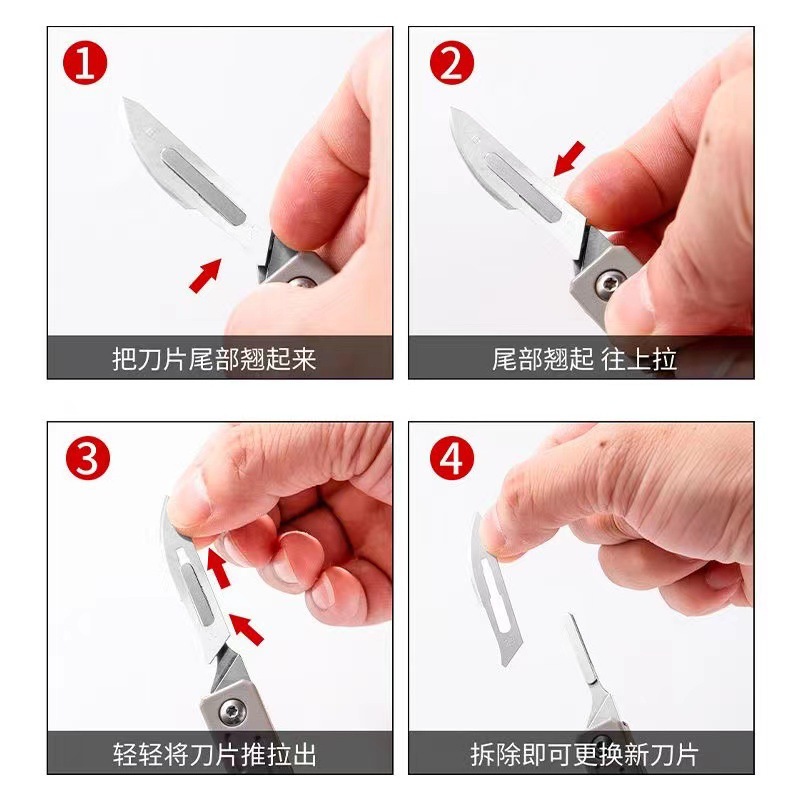 1
把刀片尾部翘起来

2
尾部翘起 往上拉

3
轻轻将刀片推拉出

4
拆除即可更换新刀片