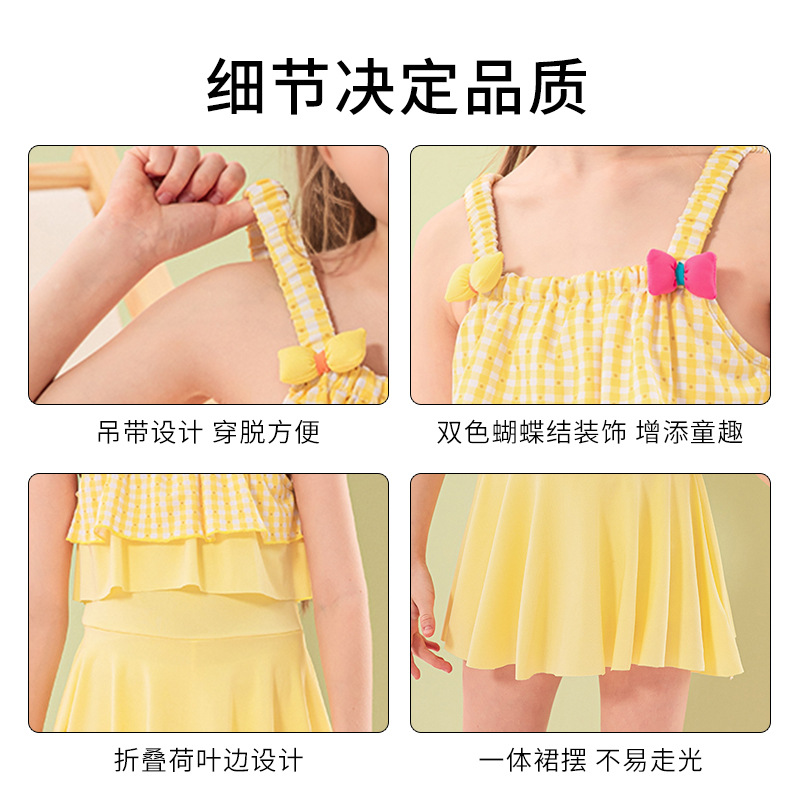 细节决定品质

吊带设计 穿脱方便

双色蝴蝶结装饰 增添童趣

折叠荷叶边设计

一体裙摆 不易走光