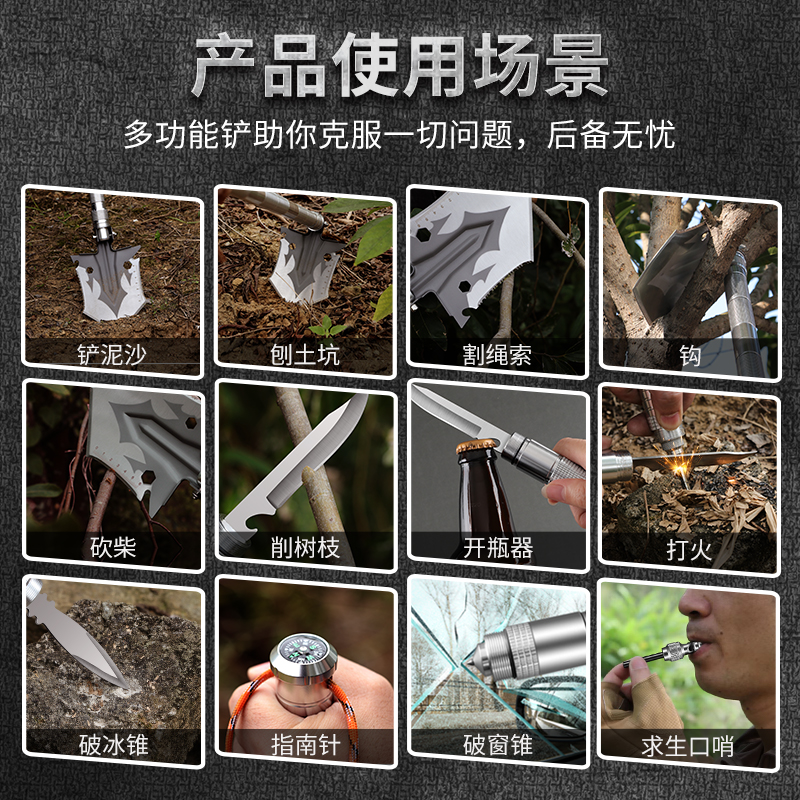 产品使用场景

多功能铲助你克服一切问题，后备无忧

铲泥沙

刨土坑

割绳索

钩

砍柴

削树枝

开瓶器

打火

破冰锥

指南针

破窗锥

求生口哨