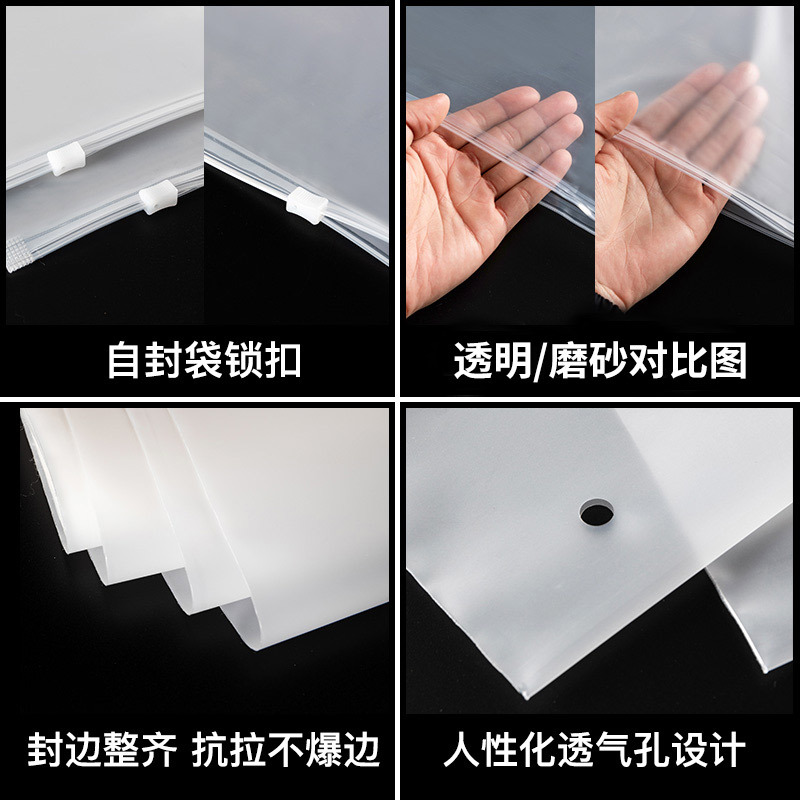 自封袋锁扣

透明/磨砂对比图

封边整齐 抗拉不爆边

人性化透气孔设计