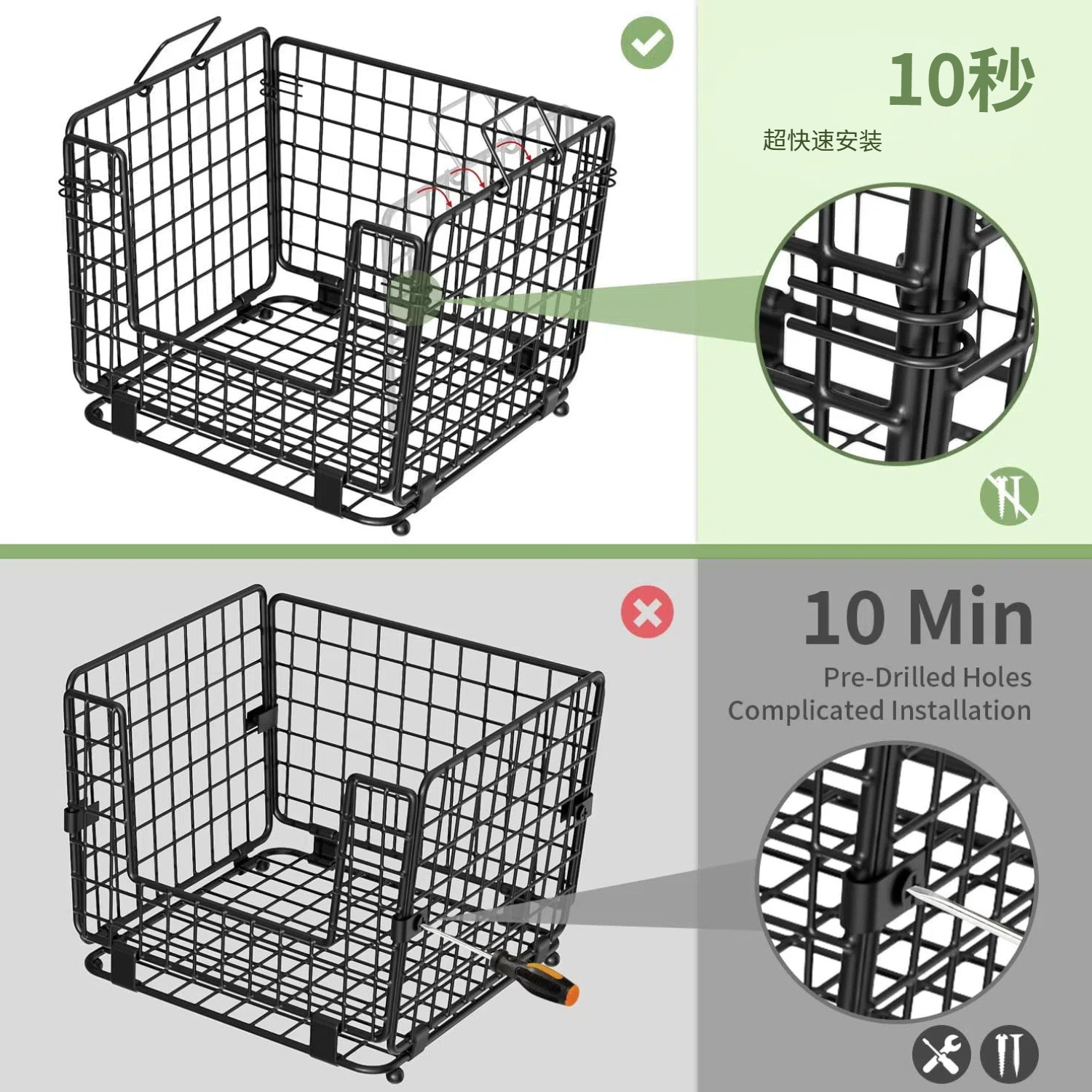 10秒

超快速安装

10 Min

Pre-Drilled Holes
Complicated Installation