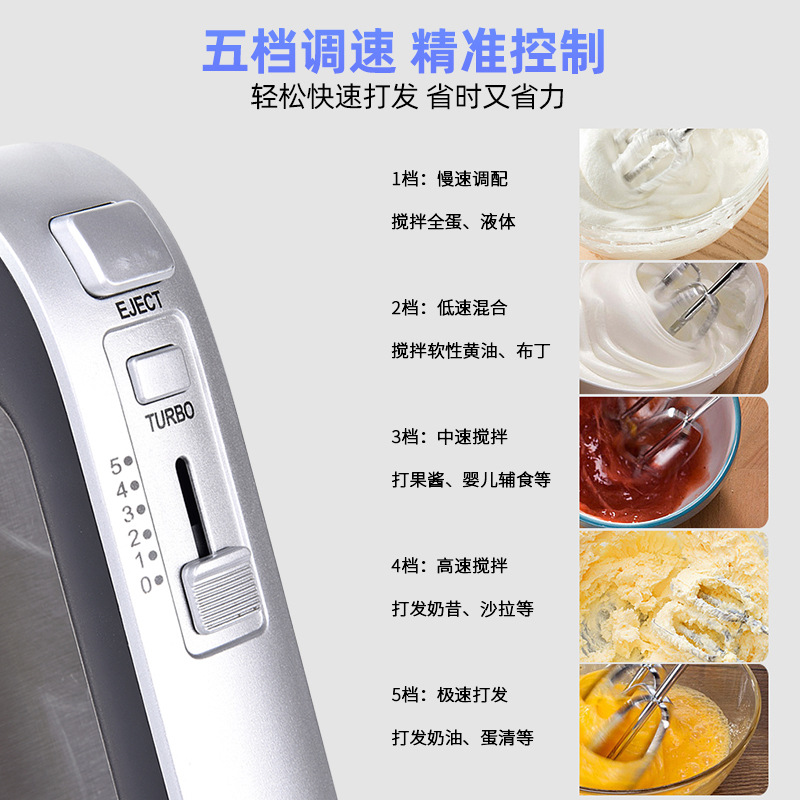 五档调速 精准控制
轻松快速打发 省时又省力

EJECT
TURBO
5
4
3
2
1
0

1档：慢速调配
搅拌全蛋、液体

2档：低速混合
搅拌软性黄油、布丁

3档：中速搅拌
打果酱、婴儿辅食等

4档：高速搅拌
打发奶昔、沙拉等

5档：极速打发
打发奶油、蛋清等