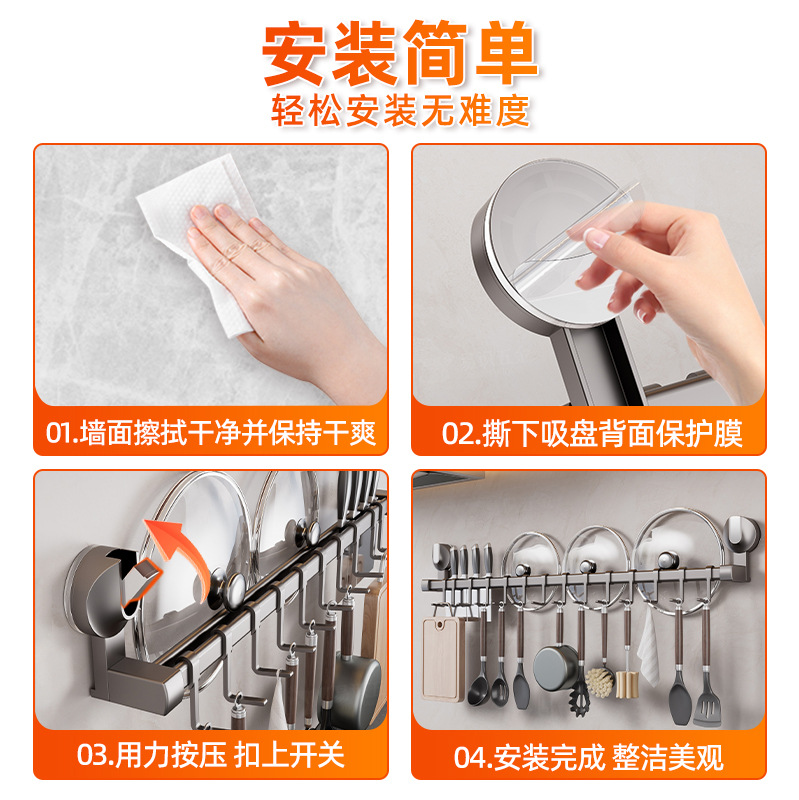 安装简单
轻松安装无难度

01.墙面擦拭干净并保持干爽

02.撕下吸盘背面保护膜

03.用力按压 扣上开关

04.安装完成 整洁美观