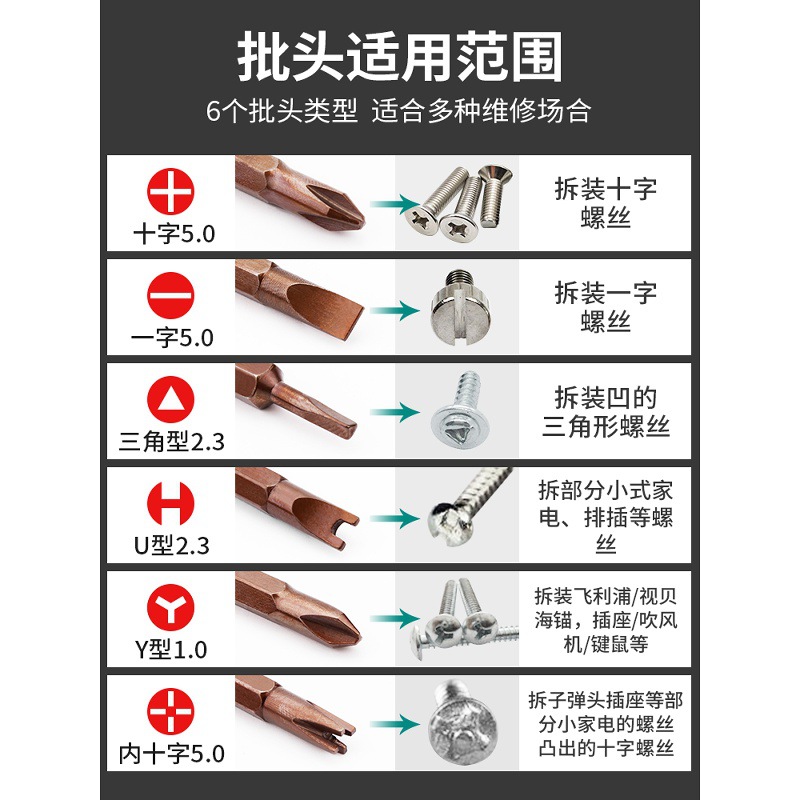 批头适用范围

6个批头类型 适合多种维修场合

十字5.0

拆装十字螺丝

一字5.0

拆装一字螺丝

三角型2.3

拆装凹的三角形螺丝

U型2.3

拆部分小式家电、排插等螺丝

Y型1.0

拆装飞利浦/视贝海锚，插座/吹风机/键鼠等

内十字5.0

拆子弹头插座等部分小家电的螺丝凸出的十字螺丝